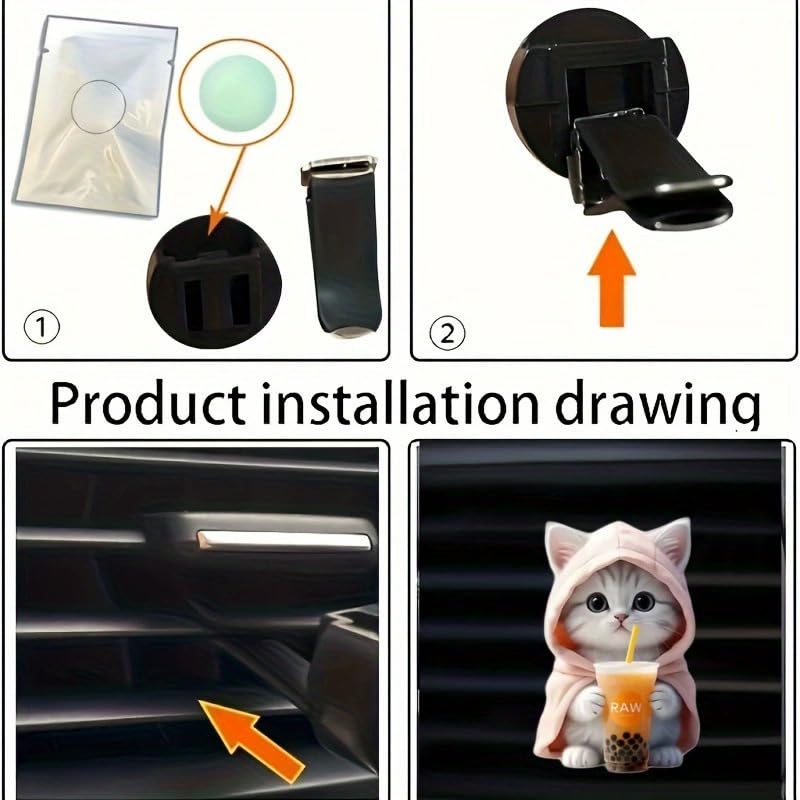 ①

②

Product installation drawing

RAW