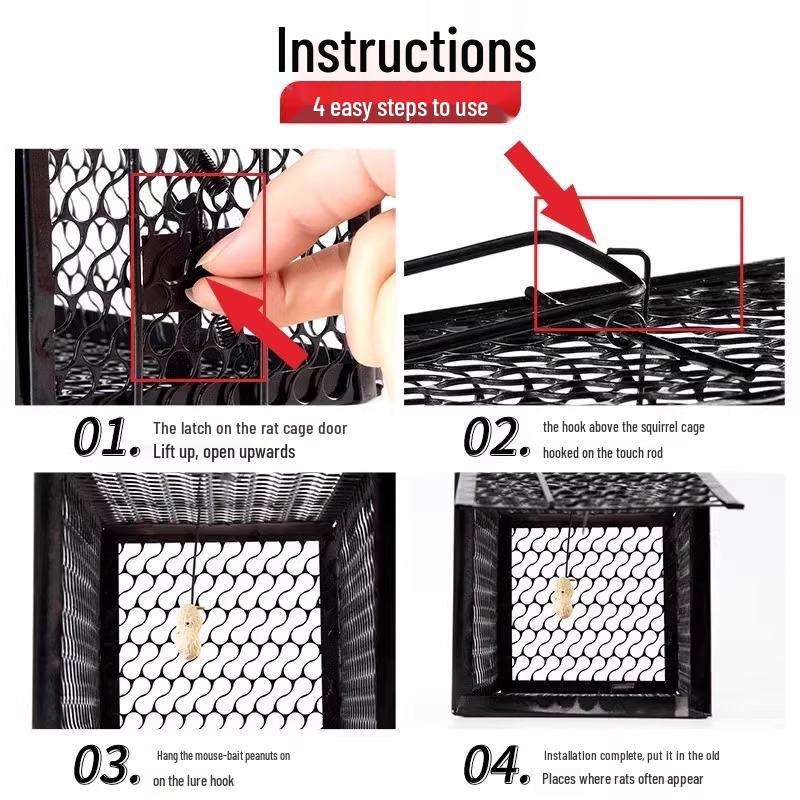 Instructions

4 easy steps to use

01. The latch on the rat cage door Lift up, open upwards

02. the hook above the squirrel cage hooked on the touch rod

03. Hang the mouse-bait peanuts on on the lure hook

04. Installation complete, put it in the old Places where rats often appear