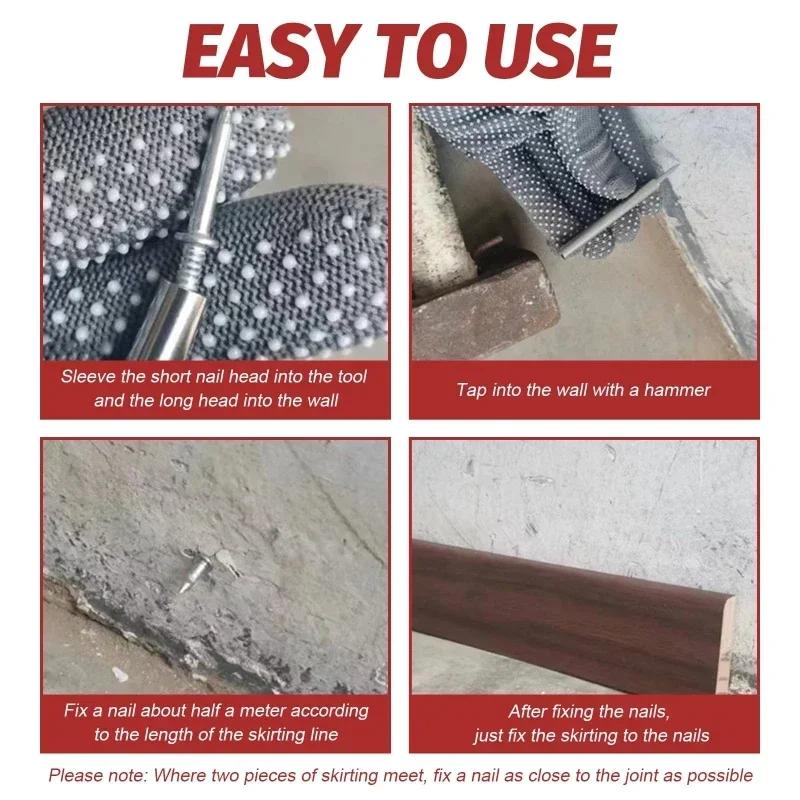 EASY TO USE

Sleeve the short nail head into the tool and the long head into the wall

Tap into the wall with a hammer

Fix a nail about half a meter according to the length of the skirting line

After fixing the nails, just fix the skirting to the nails

Please note: Where two pieces of skirting meet, fix a nail as close to the joint as possible