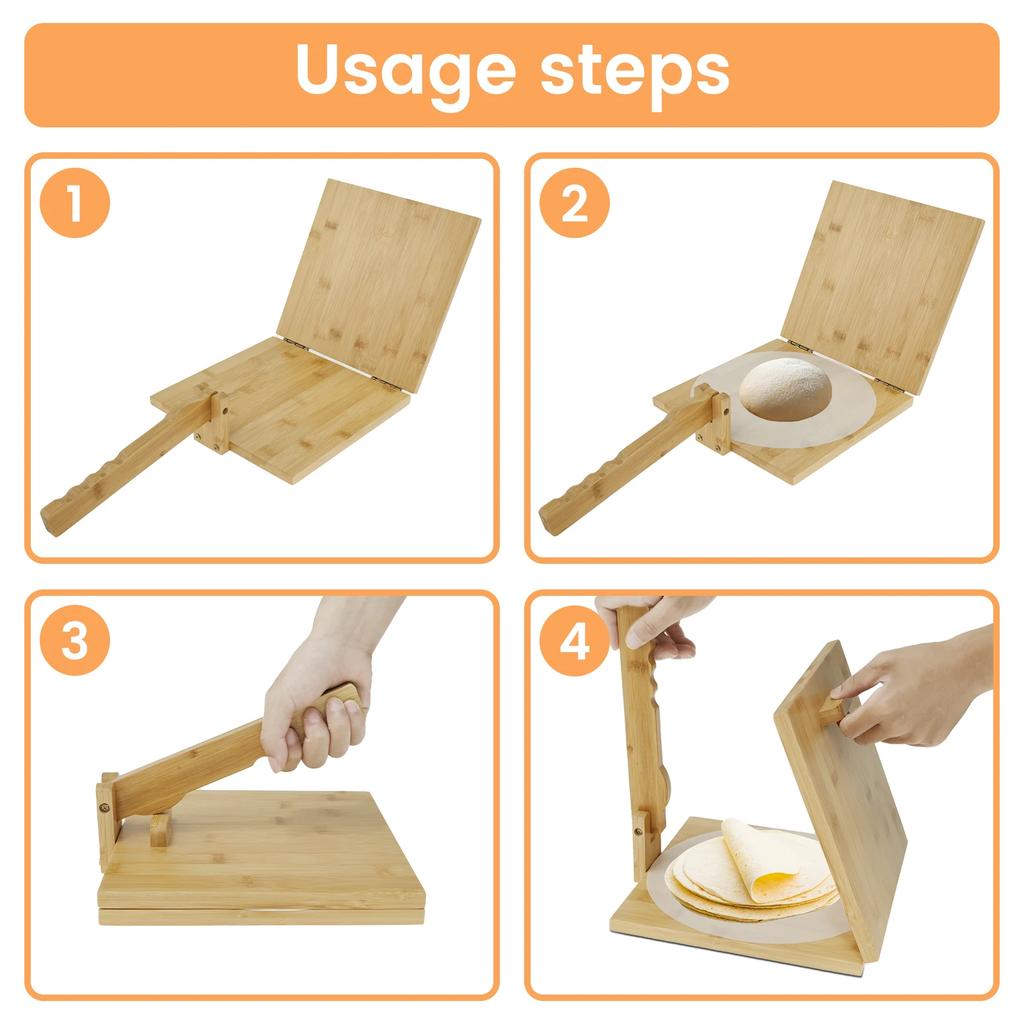 Usage steps

1

2

3

4