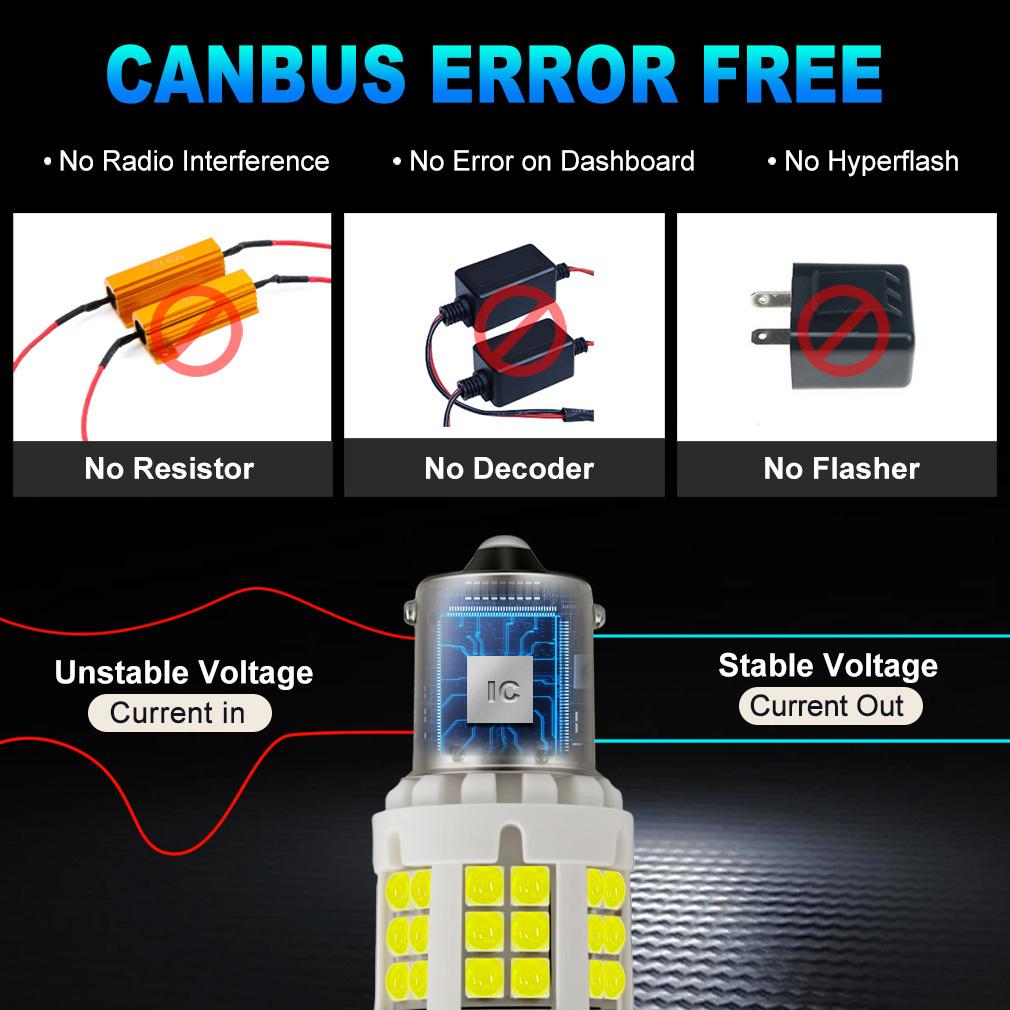 CANBUS ERROR FREE

• No Radio Interference • No Error on Dashboard • No Hyperflash

No Resistor

No Decoder

No Flasher

Unstable Voltage
Current in

IC

Stable Voltage
Current Out