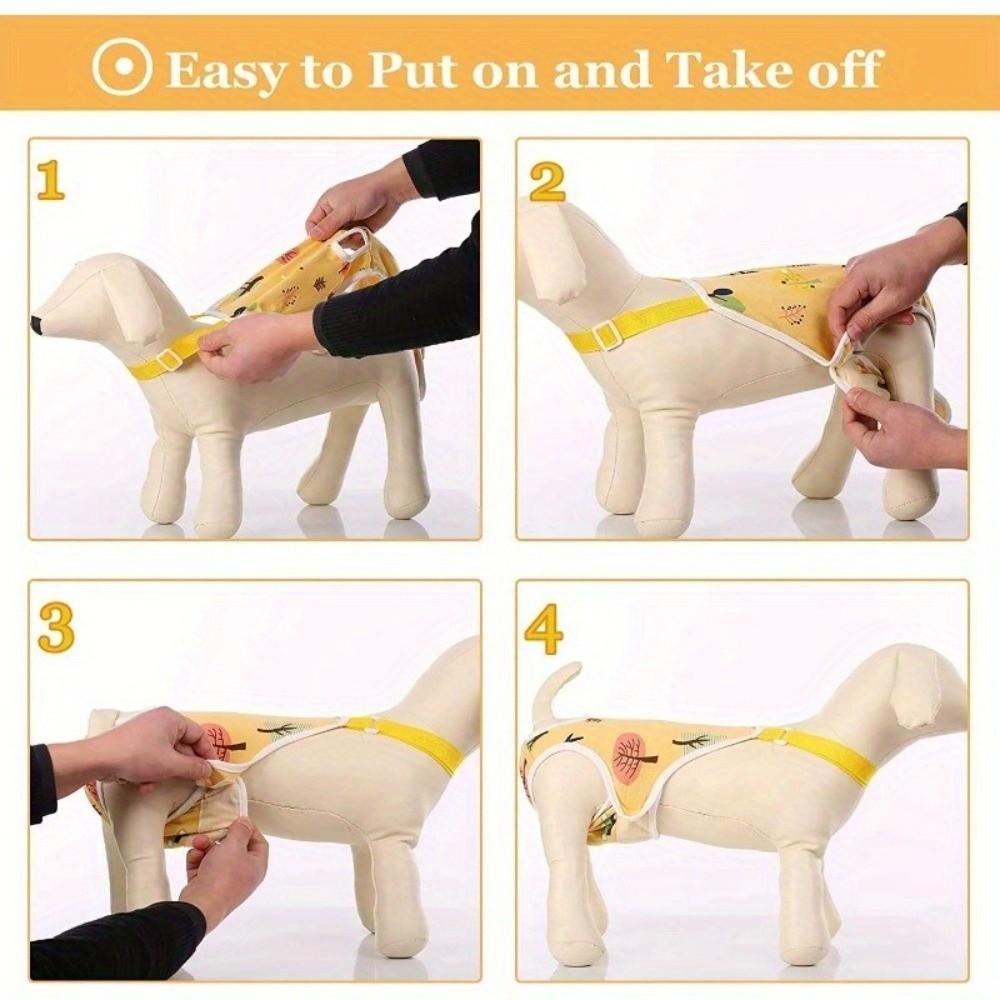 Easy to Put on and Take off

1

2

3

4