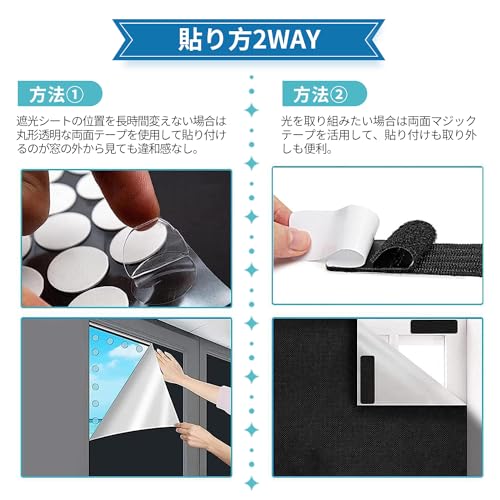 貼り方2WAY

方法①

遮光シートの位置を長時間変えない場合は丸形透明な両面テープを使用して貼り付けるのが窓の外から見ても違和感なし。

方法②

光を取り組みたい場合は両面マジックテープを活用して、貼り付けも取り外しも便利。