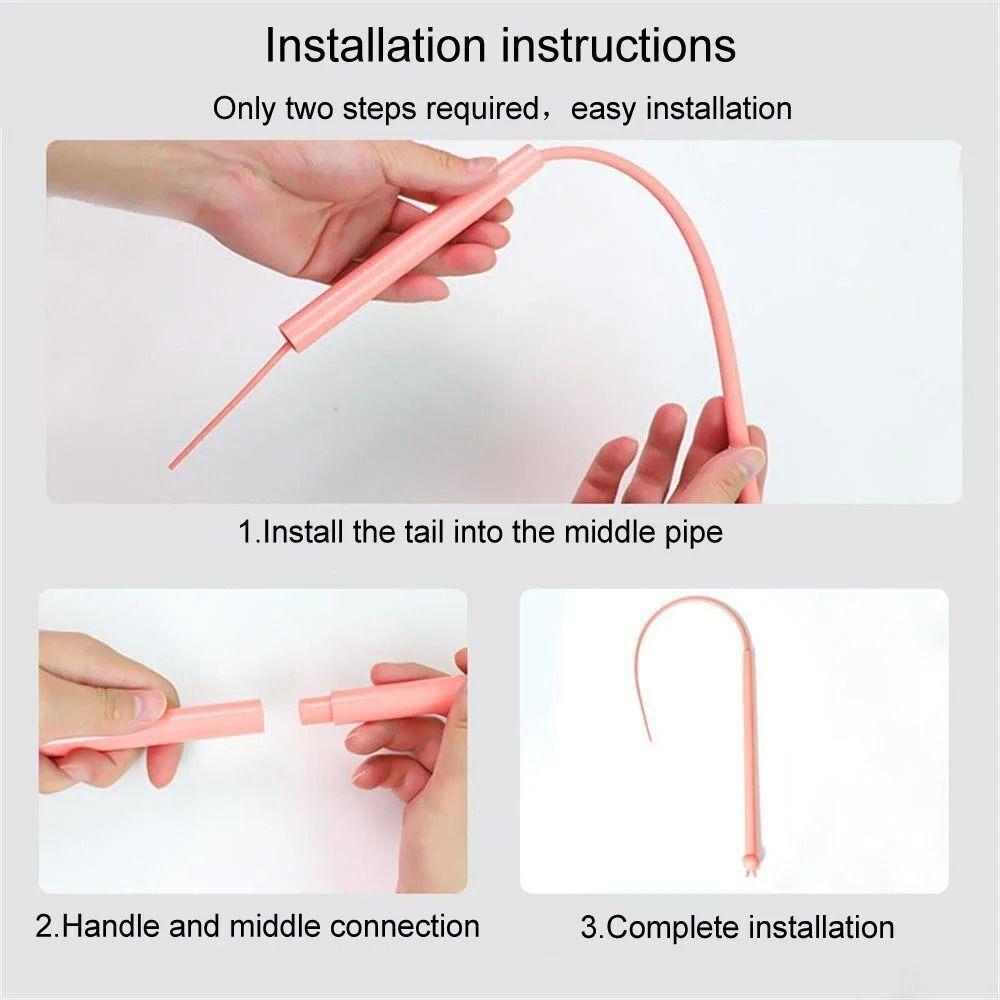 Installation instructions

Only two steps required，easy installation

1.Install the tail into the middle pipe

2.Handle and middle connection

3.Complete installation