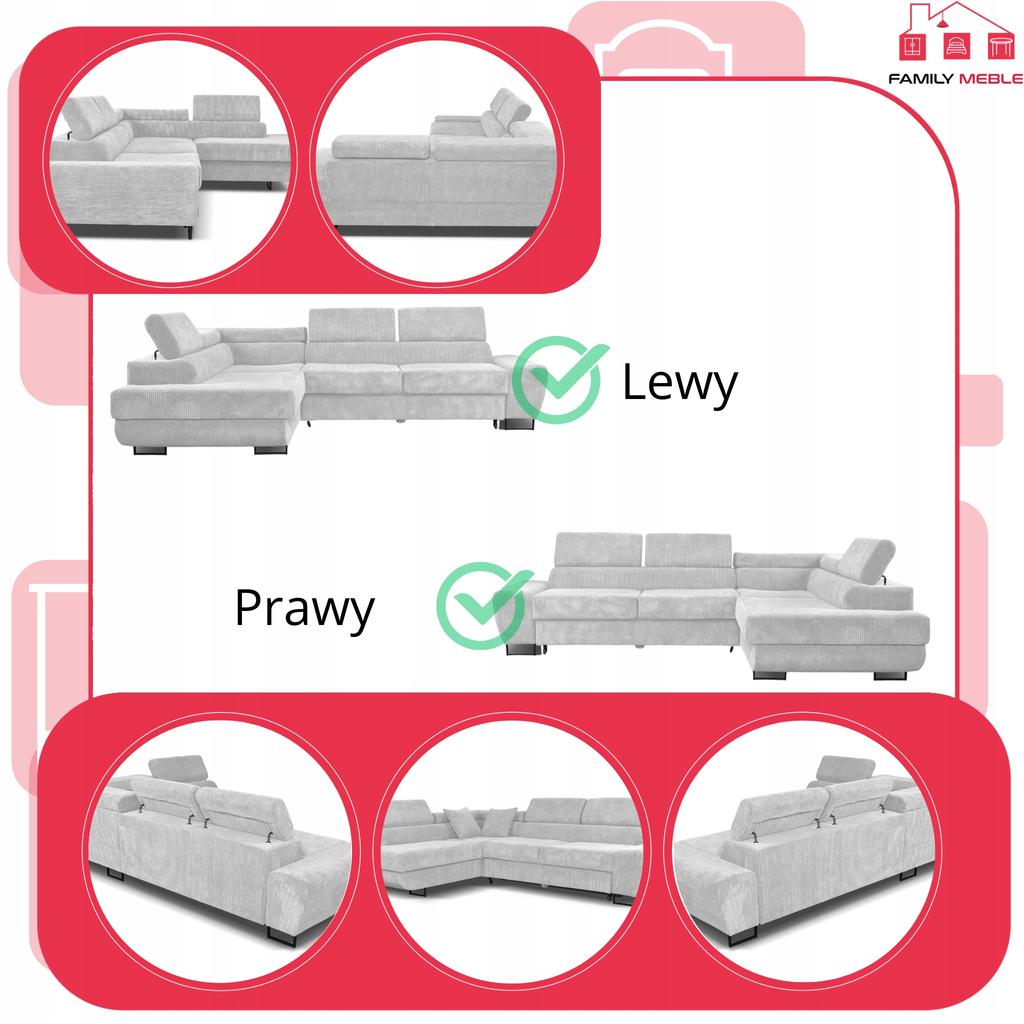 FAMILY MEBLE

Lewy

Prawy