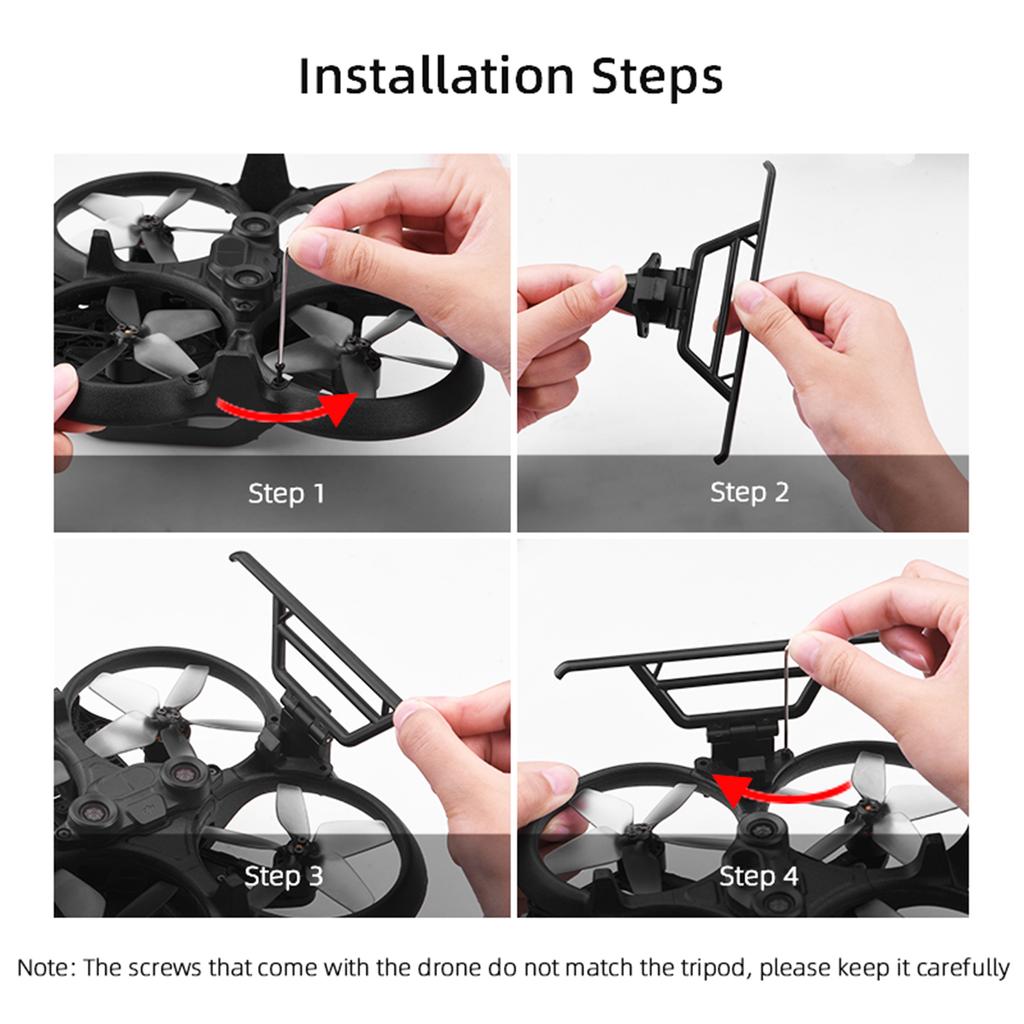 Installation Steps

Step 1

Step 2

Step 3

Step 4

Note: The screws that come with the drone do not match the tripod, please keep it carefully