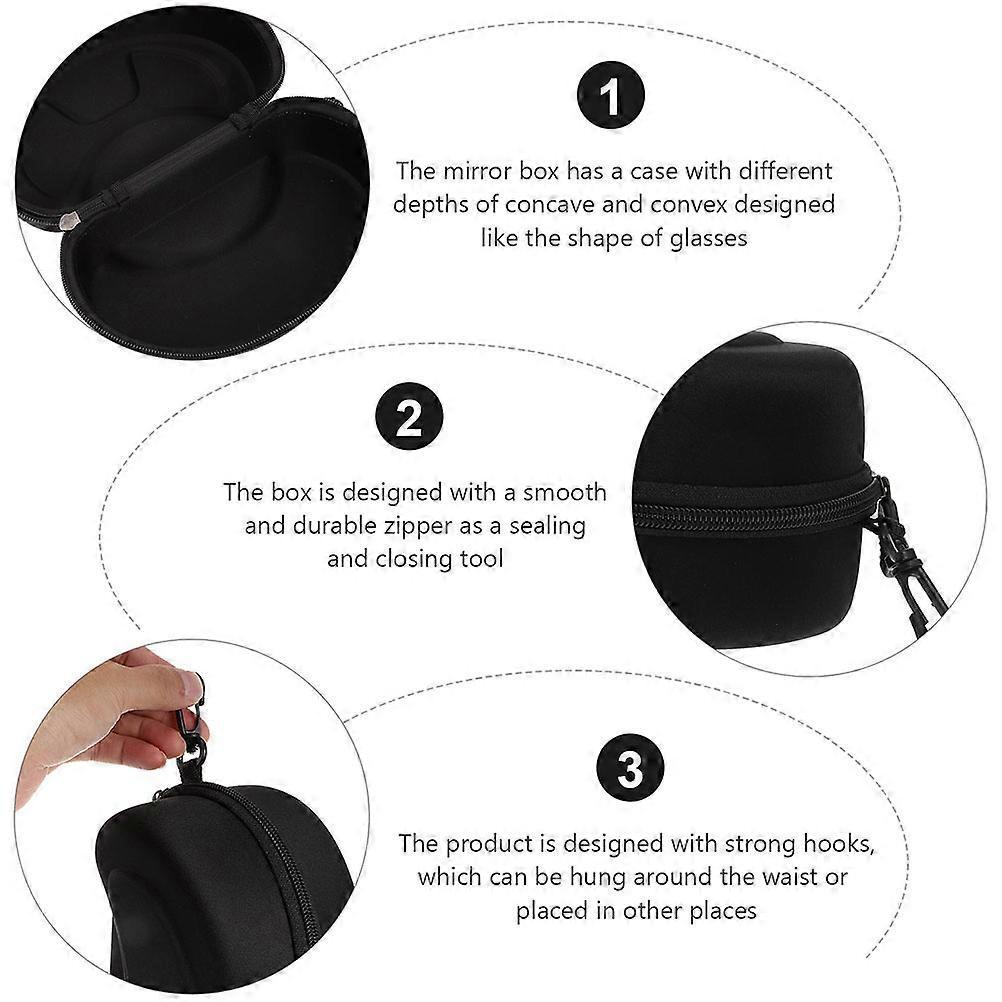 1

The mirror box has a case with different depths of concave and convex designed like the shape of glasses

2

The box is designed with a smooth and durable zipper as a sealing and closing tool

3

The product is designed with strong hooks, which can be hung around the waist or placed in other places