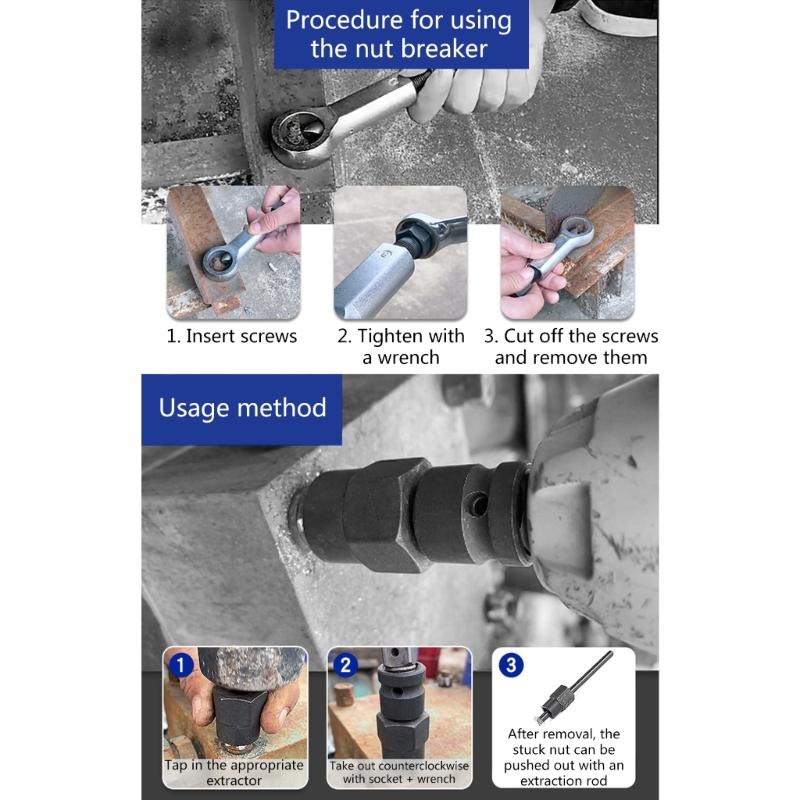 Procedure for using the nut breaker

1. Insert screws

2. Tighten with a wrench

3. Cut off the screws and remove them

Usage method

1

Tap in the appropriate extractor

2

Take out counterclockwise with socket + wrench

3

After removal, the stuck nut can be pushed out with an extraction rod