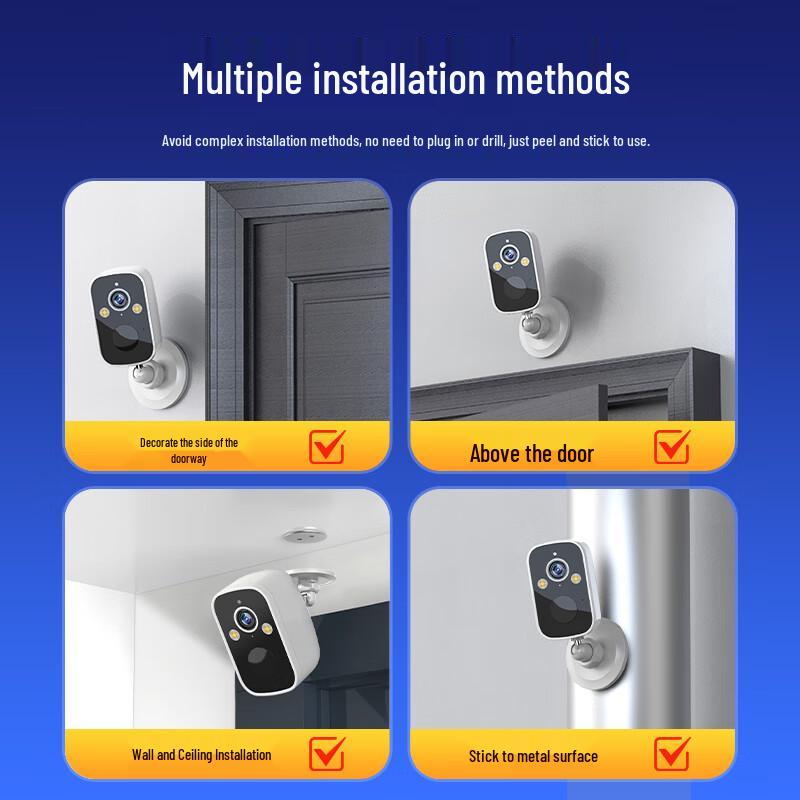 Multiple installation methods

Avoid complex installation methods, no need to plug in or drill, just peel and stick to use.

Decorate the side of the doorway

Above the door

Wall and Ceiling Installation

Stick to metal surface