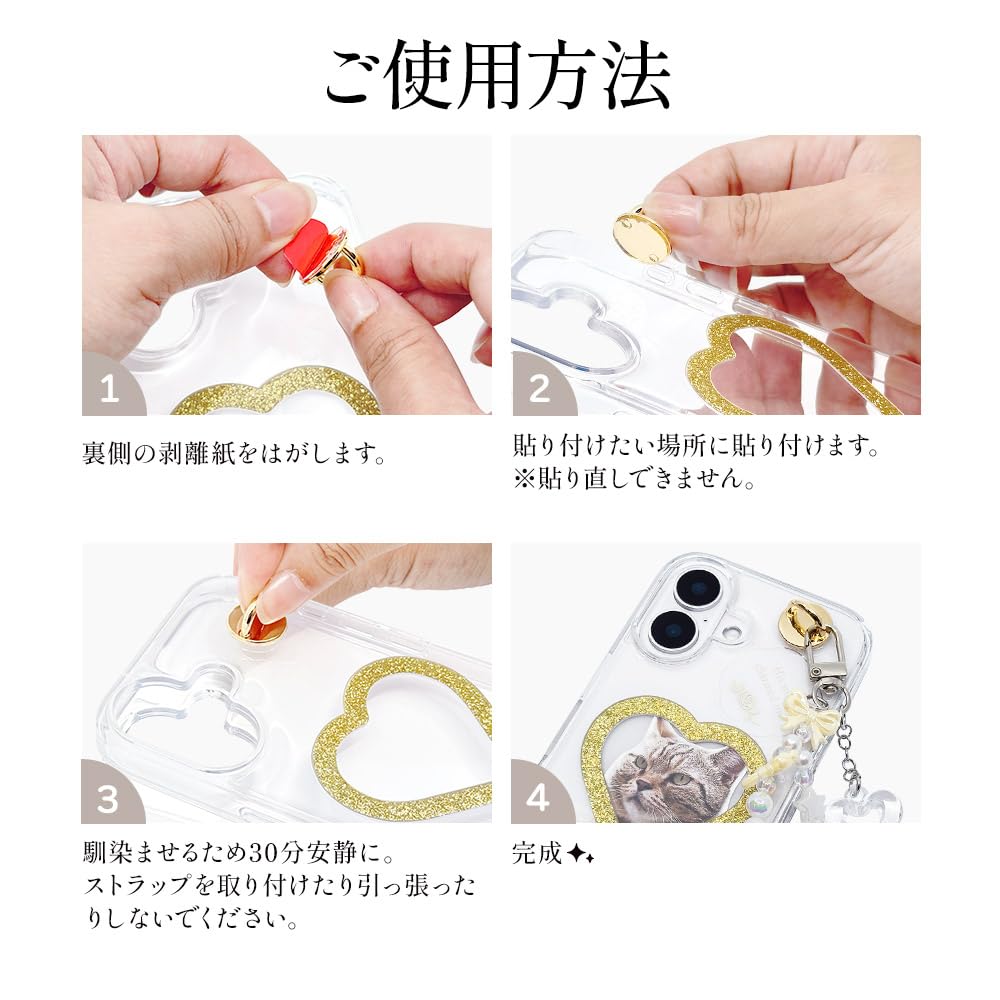 ご使用方法

1

裏側の剥離紙をはがします。

2

貼り付けたい場所に貼り付けます。
※貼り直しできません。

3

馴染ませるため30分安静に。
ストラップを取り付けたり引っ張ったりしないでください。

4

完成✦