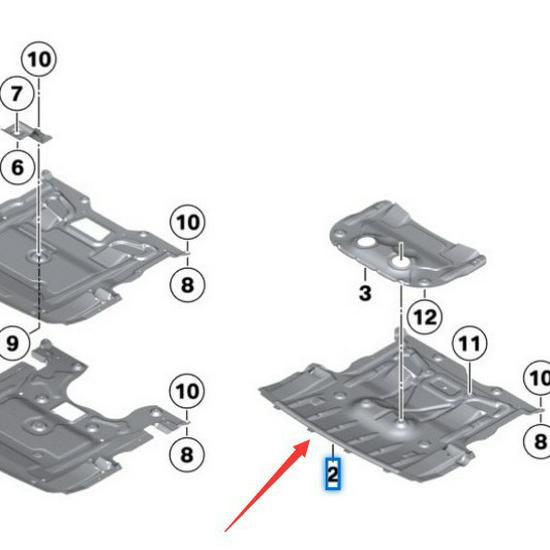 10
7
6
10
8
9
10
8
3
12
11
10
8
2