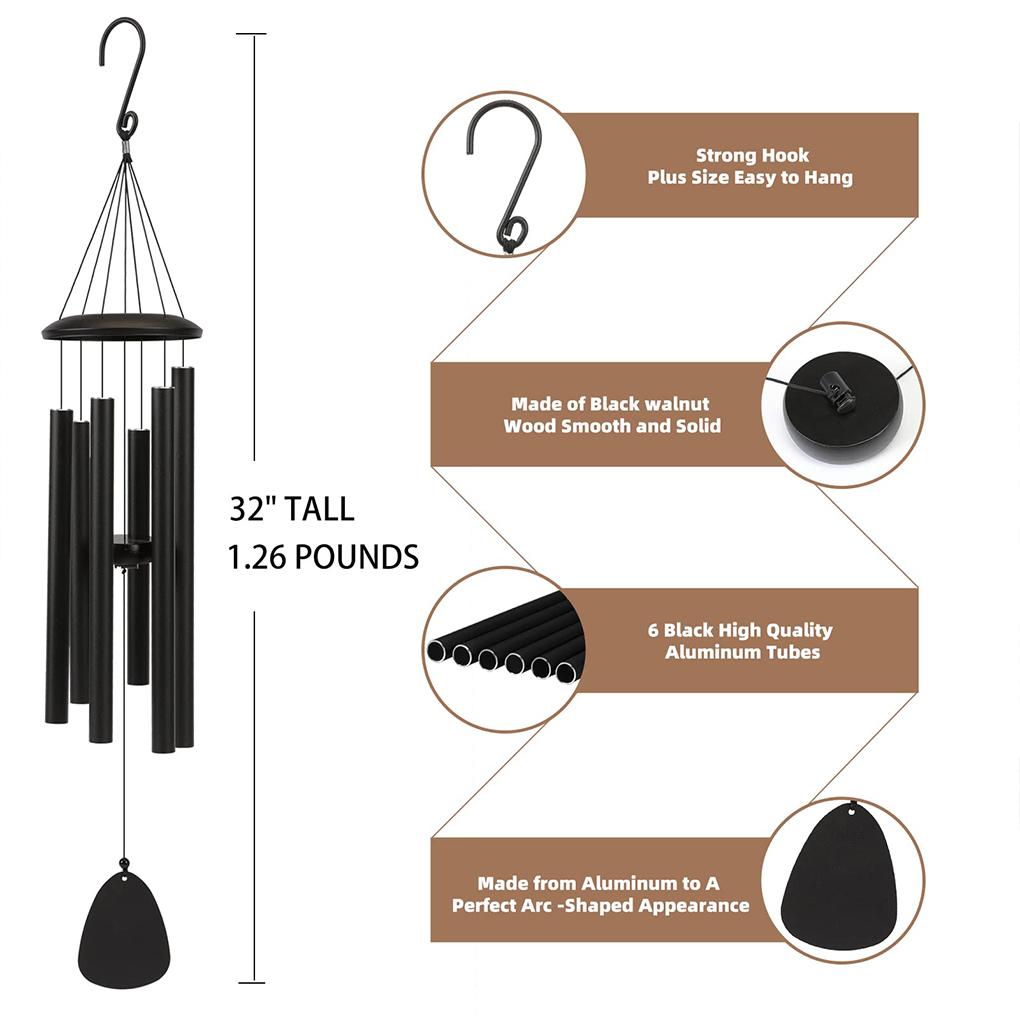 32" TALL
1.26 POUNDS

Strong Hook
Plus Size Easy to Hang

Made of Black walnut
Wood Smooth and Solid

6 Black High Quality
Aluminum Tubes

Made from Aluminum to A
Perfect Arc -Shaped Appearance