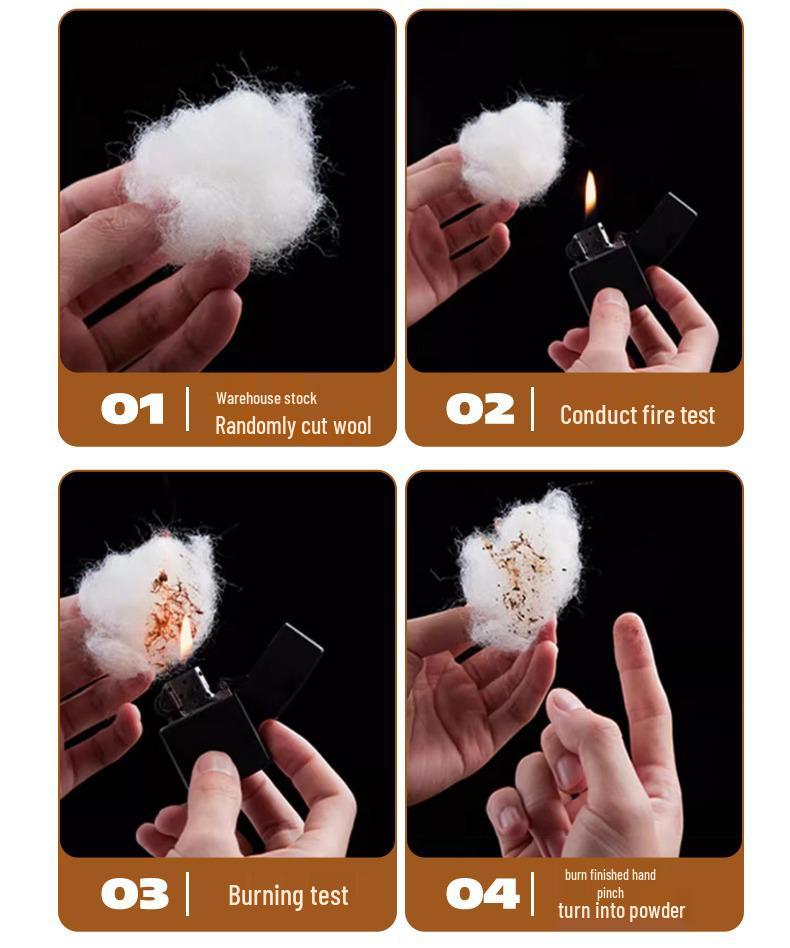 01 Warehouse stock
Randomly cut wool

02 Conduct fire test

03 Burning test

04 burn finished hand pinch
turn into powder