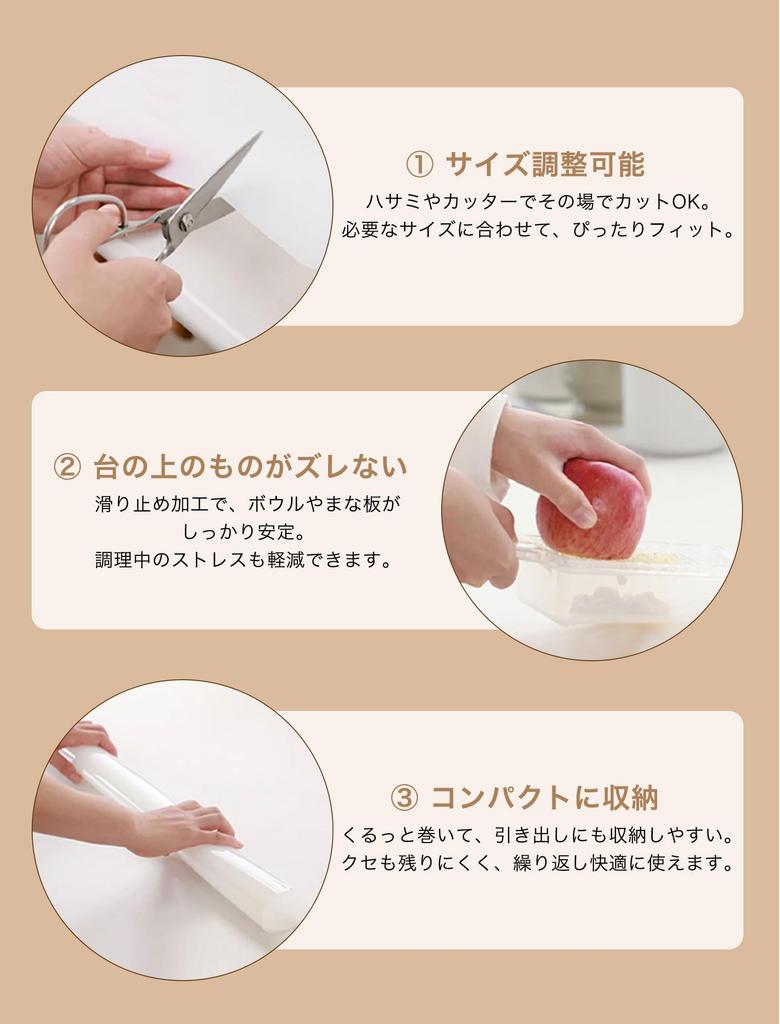 ① サイズ調整可能

ハサミやカッターでその場でカットOK。
必要なサイズに合わせて、ぴったりフィット。

② 台の上のものがズレない

滑り止め加工で、ボウルやまな板がしっかり安定。
調理中のストレスも軽減できます。

③ コンパクトに収納

くるっと巻いて、引き出しにも収納しやすい。
クセも残りにくく、繰り返し快適に使えます。