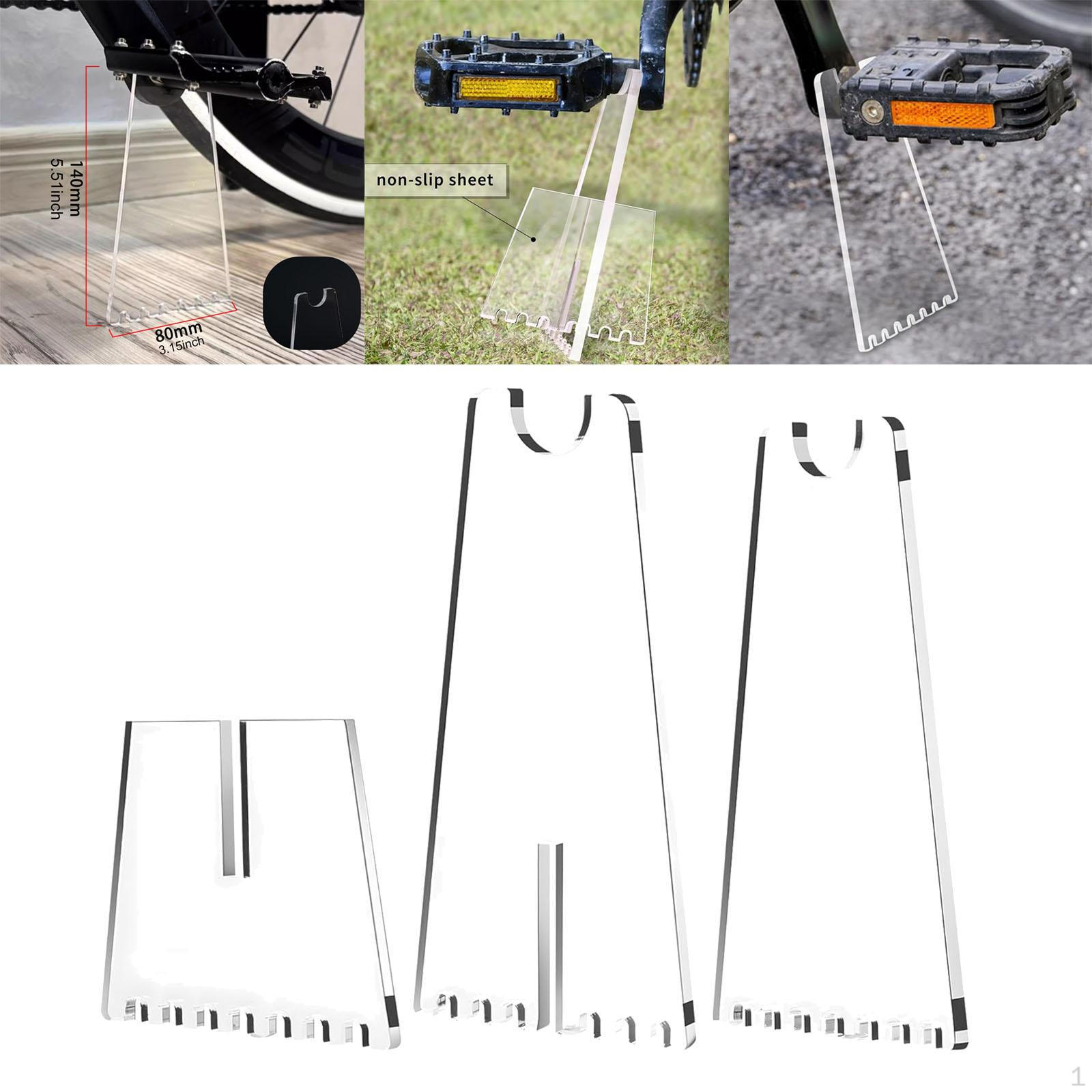 140mm
5.51inch

80mm
3.15inch

non-slip sheet

1