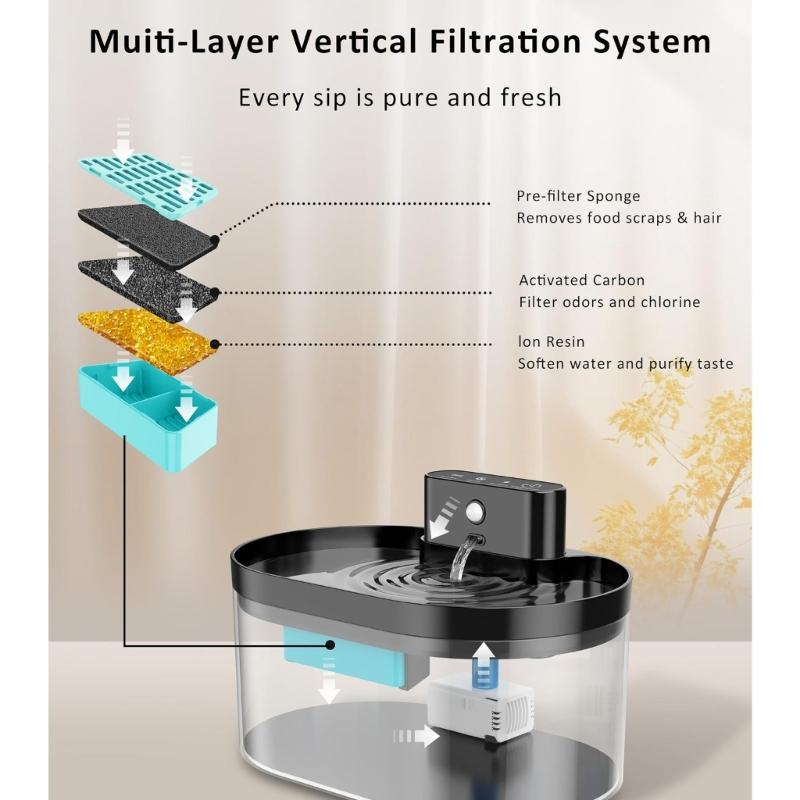 Muiti-Layer Vertical Filtration System

Every sip is pure and fresh

Pre-filter Sponge
Removes food scraps & hair

Activated Carbon
Filter odors and chlorine

Ion Resin
Soften water and purify taste