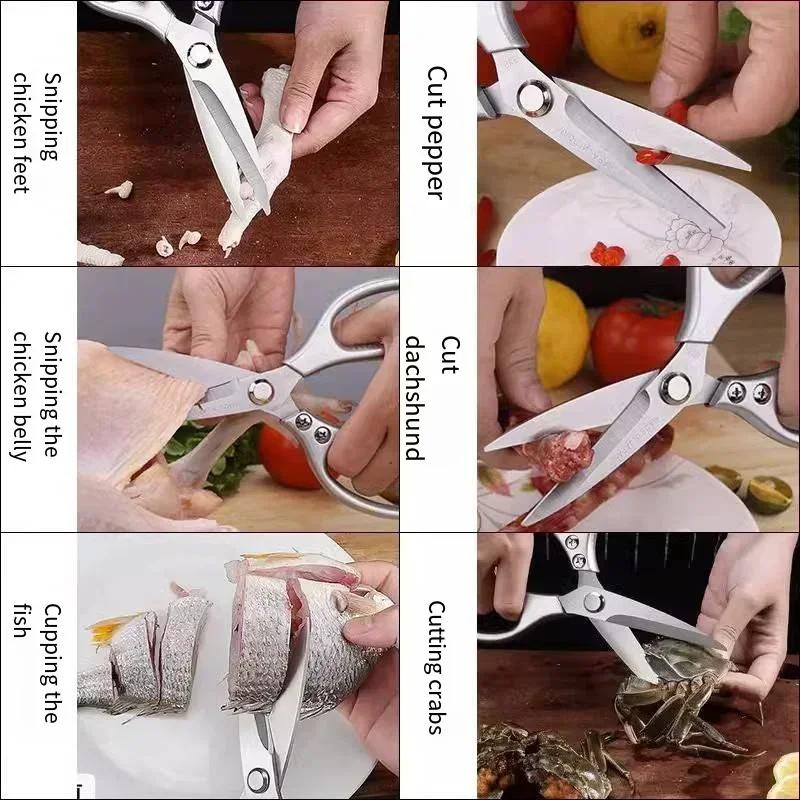 Snipping chicken feet

Cut pepper

Snipping the chicken belly

Cut dachshund

Cupping the fish

Cutting crabs