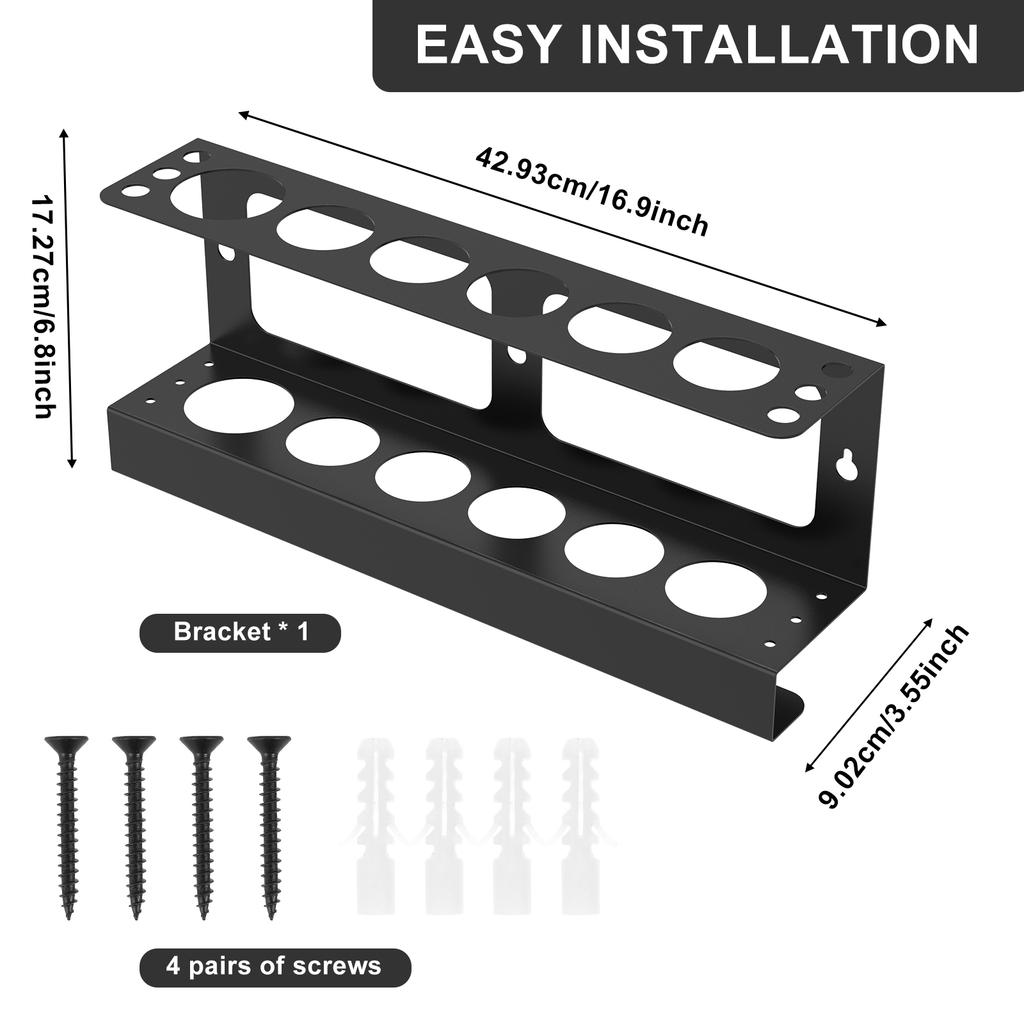 EASY INSTALLATION

17.27cm/6.8inch

42.93cm/16.9inch

9.02cm/3.55inch

Bracket * 1

4 pairs of screws