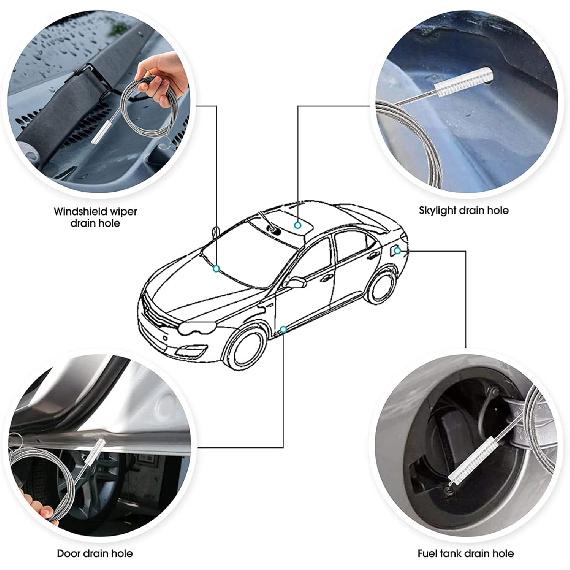 Windshield wiper drain hole

Skylight drain hole

Door drain hole

Fuel tank drain hole