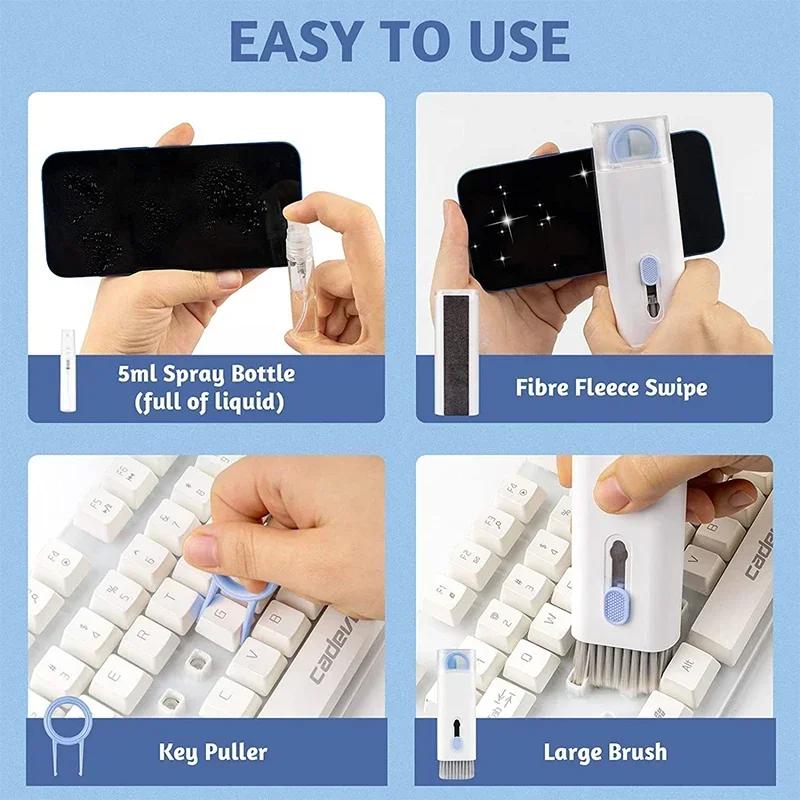 EASY TO USE

5ml Spray Bottle (full of liquid)

Fibre Fleece Swipe

Key Puller

Large Brush