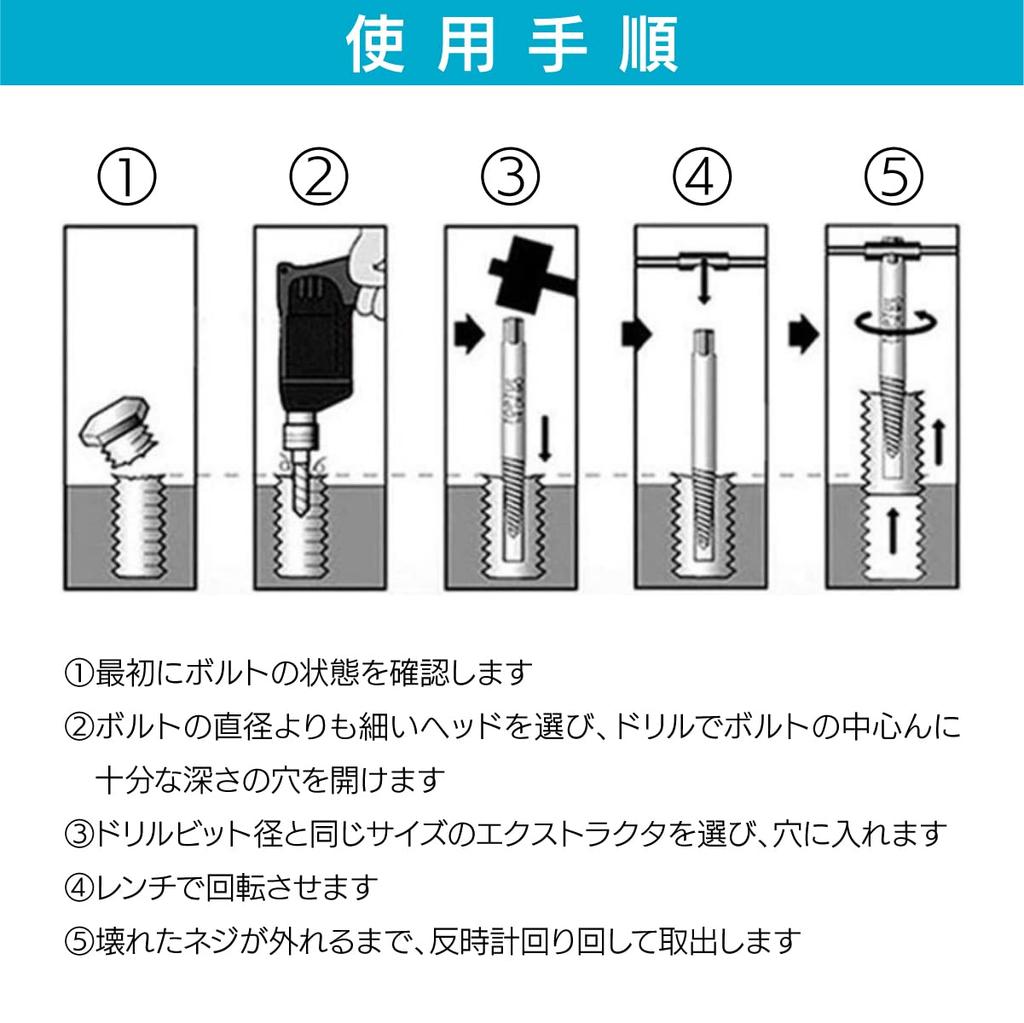 使用手順

①
②
③
④
⑤

①最初にボルトの状態を確認します
②ボルトの直径よりも細いヘッドを選び、ドリルでボルトの中心んに十分な深さの穴を開けます
③ドリルビット径と同じサイズのエクストラクタを選び、穴に入れます
④レンチで回転させます
⑤壊れたネジが外れるまで、反時計回り回して取出します