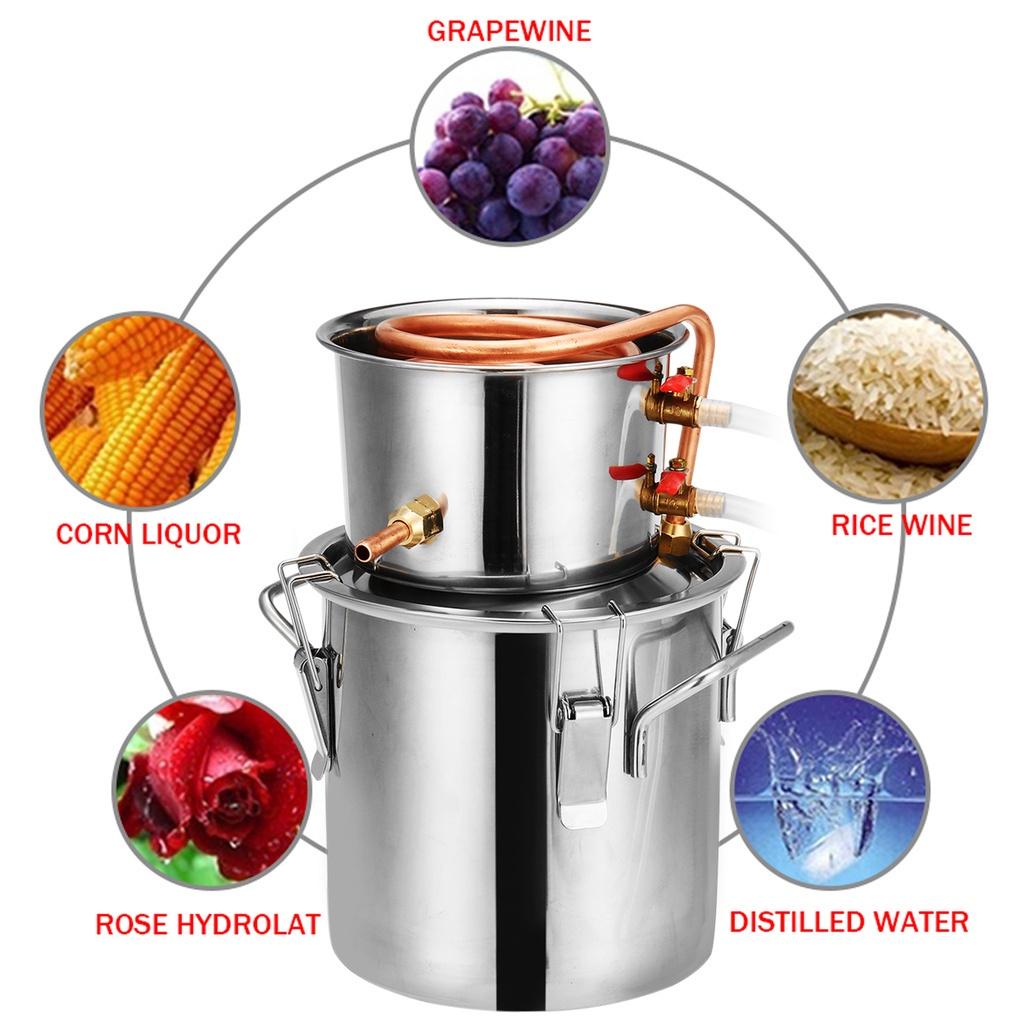 GRAPEWINE

CORN LIQUOR

RICE WINE

ROSE HYDROLAT

DISTILLED WATER