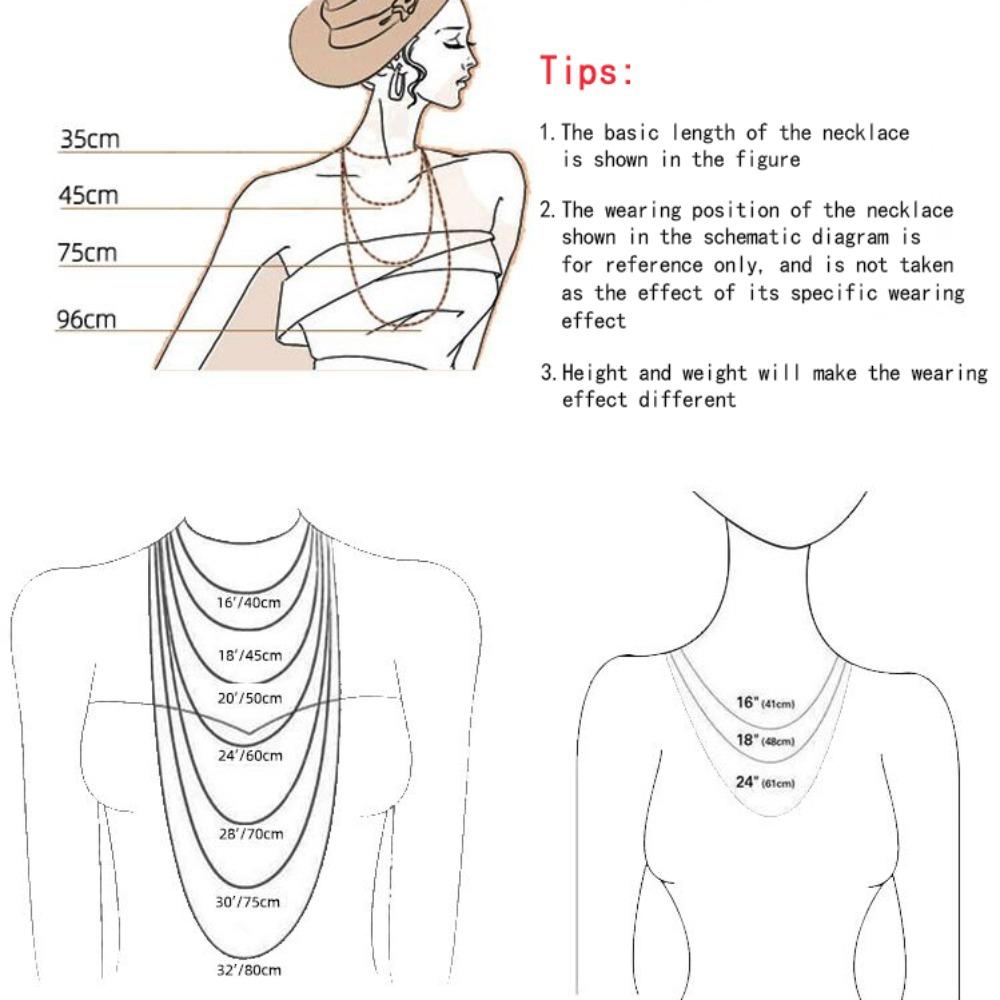 35cm
45cm
75cm
96cm

Tips:

1. The basic length of the necklace is shown in the figure

2. The wearing position of the necklace shown in the schematic diagram is for reference only, and is not taken as the effect of its specific wearing effect

3. Height and weight will make the wearing effect different

16'/40cm
18'/45cm
20'/50cm
24'/60cm
28'/70cm
30'/75cm
32'/80cm

16" (41cm)
18" (48cm)
24" (61cm)