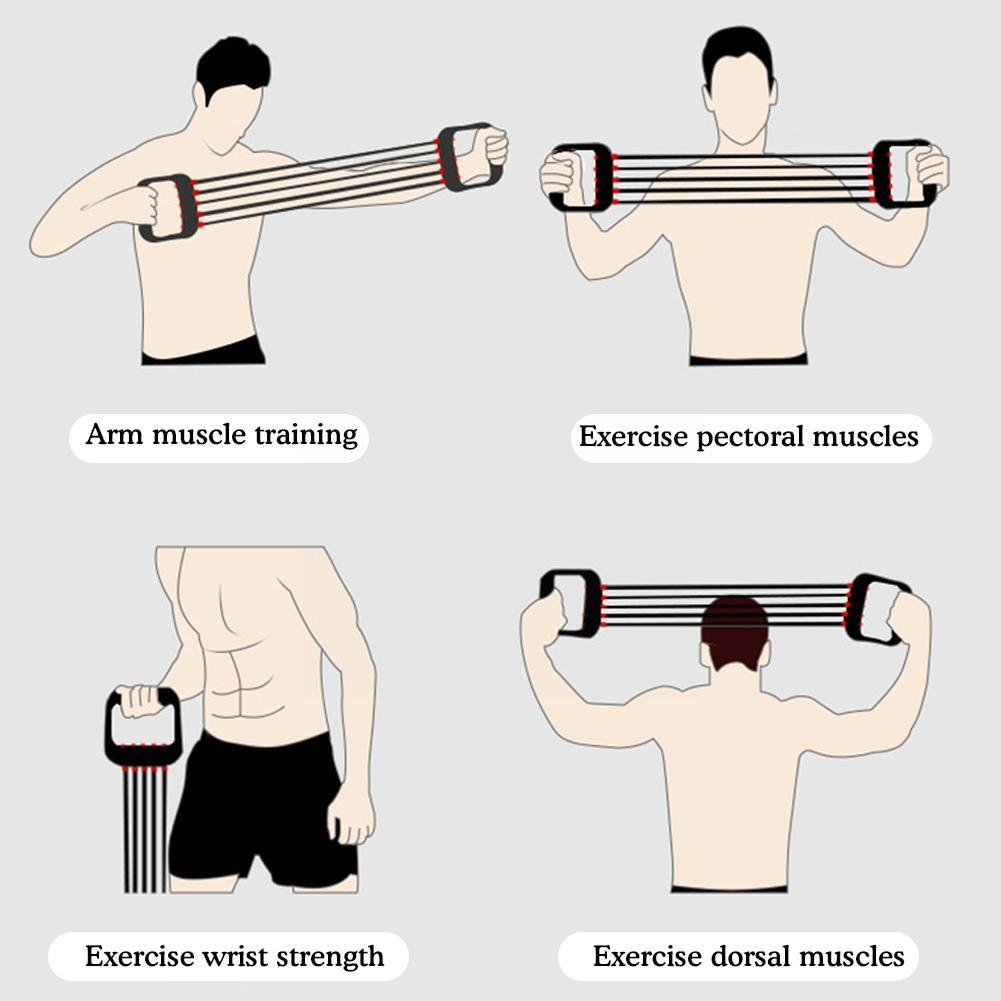 Arm muscle training

Exercise pectoral muscles

Exercise wrist strength

Exercise dorsal muscles