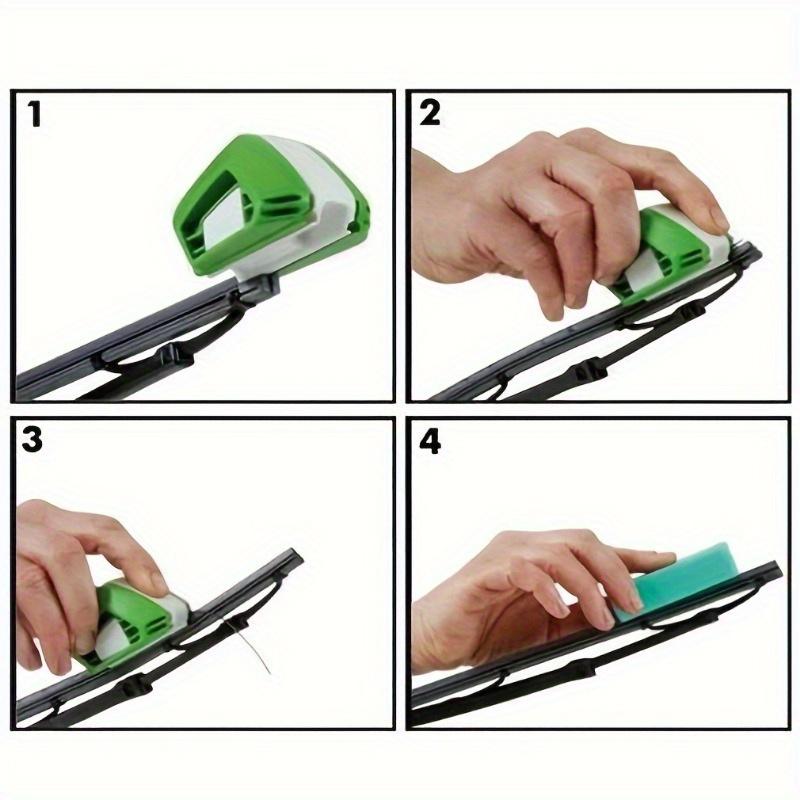 1

2

3

4