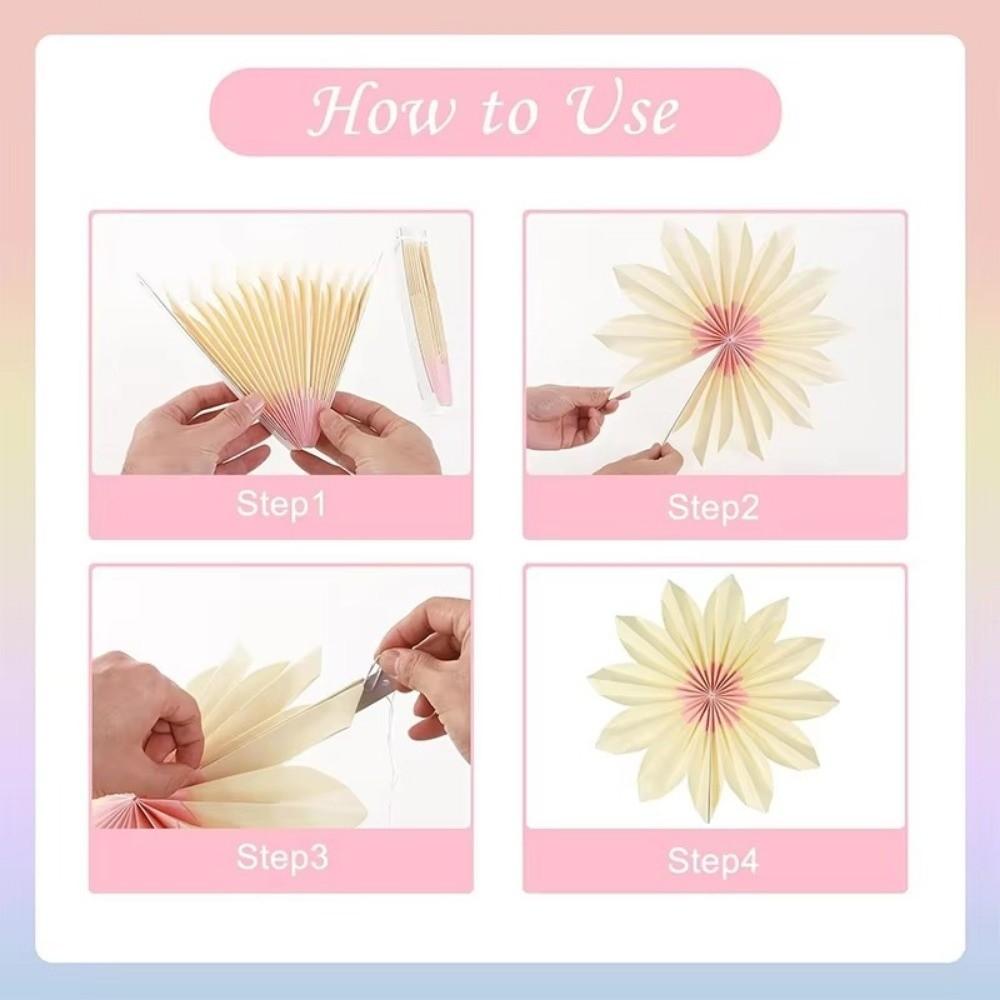 How to Use

Step1

Step2

Step3

Step4