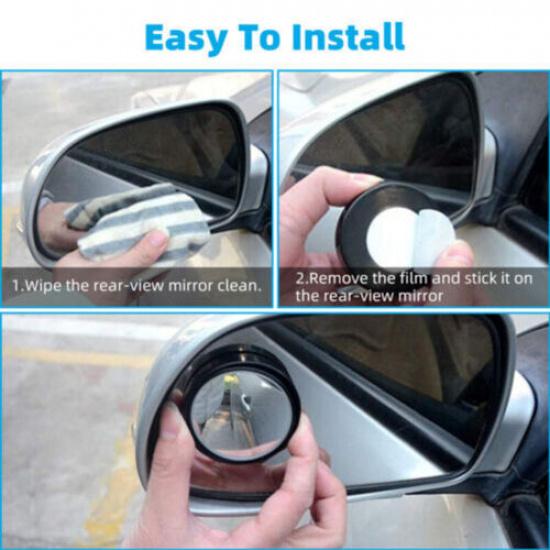 Easy To Install

1.Wipe the rear-view mirror clean.

2.Remove the film and stick it on the rear-view mirror