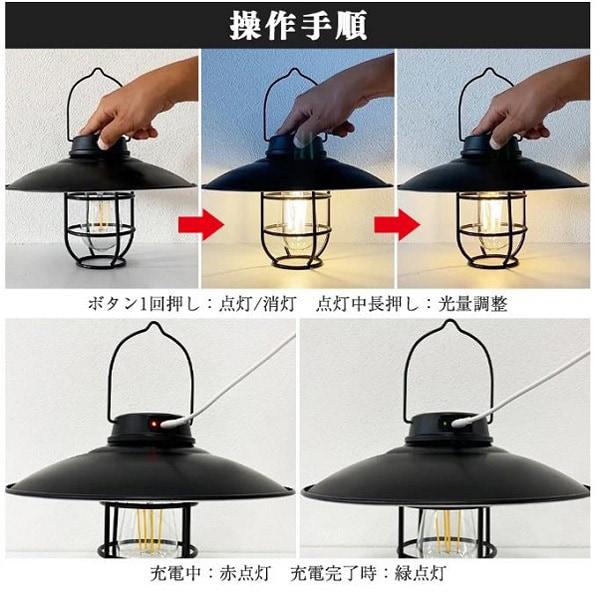 操作手順

ボタン1回押し：点灯/消灯　点灯中長押し：光量調整

充電中：赤点灯　充電完了時：緑点灯