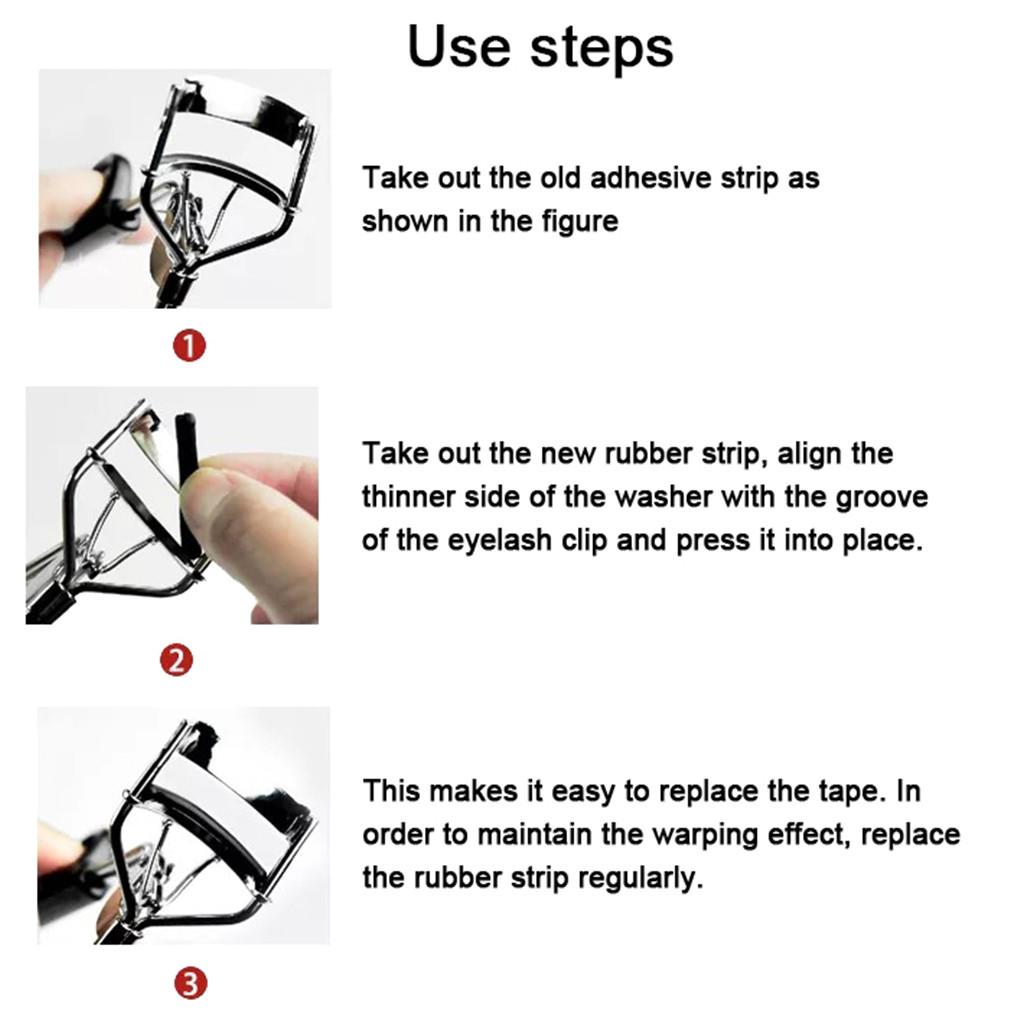 Use steps

Take out the old adhesive strip as shown in the figure

1

Take out the new rubber strip, align the thinner side of the washer with the groove of the eyelash clip and press it into place.

2

This makes it easy to replace the tape. In order to maintain the warping effect, replace the rubber strip regularly.

3