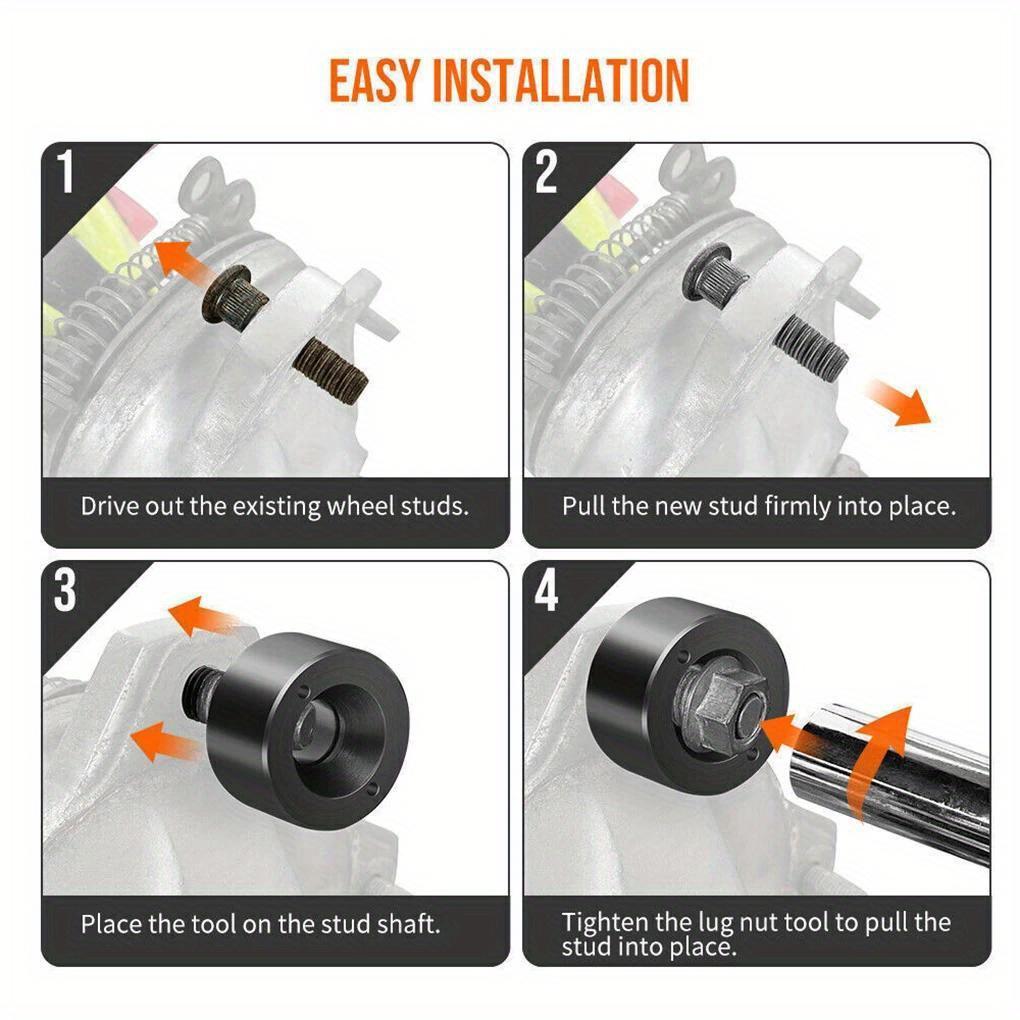 EASY INSTALLATION

1

Drive out the existing wheel studs.

2

Pull the new stud firmly into place.

3

Place the tool on the stud shaft.

4

Tighten the lug nut tool to pull the stud into place.