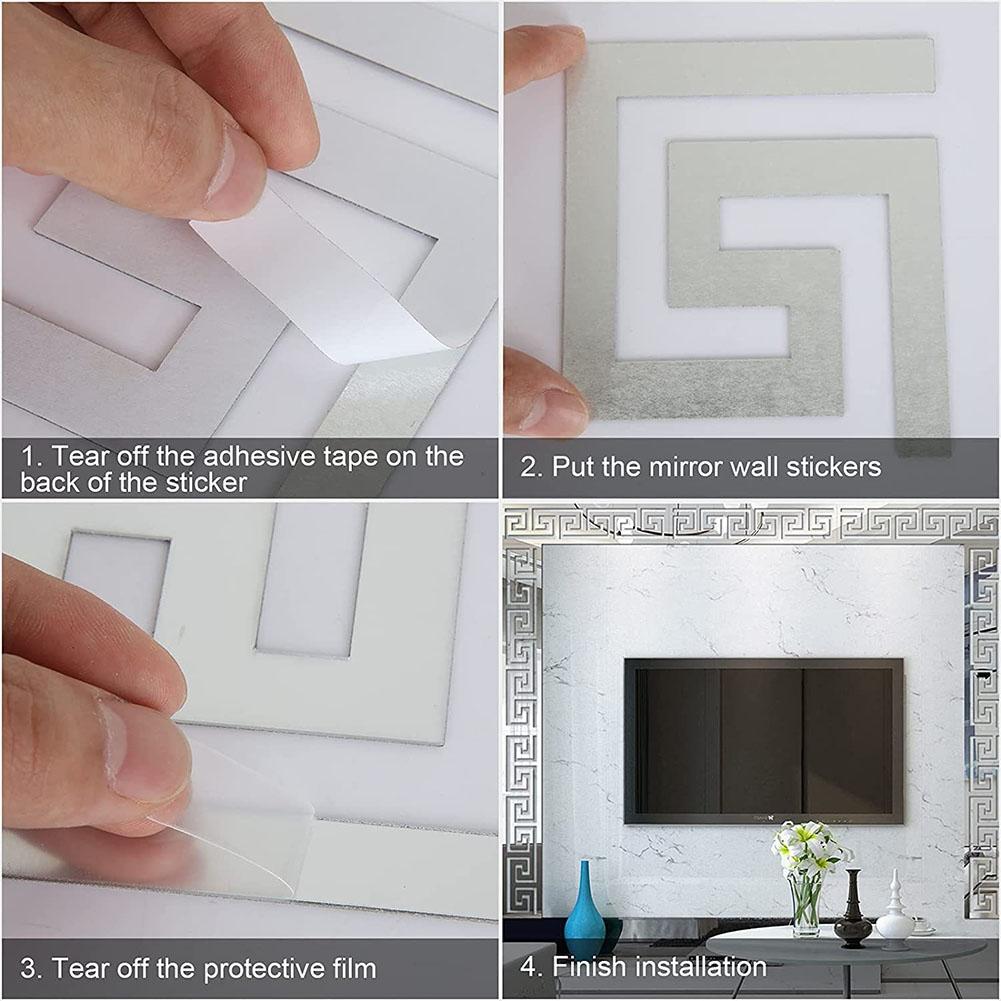 1. Tear off the adhesive tape on the back of the sticker

2. Put the mirror wall stickers

3. Tear off the protective film

4. Finish installation