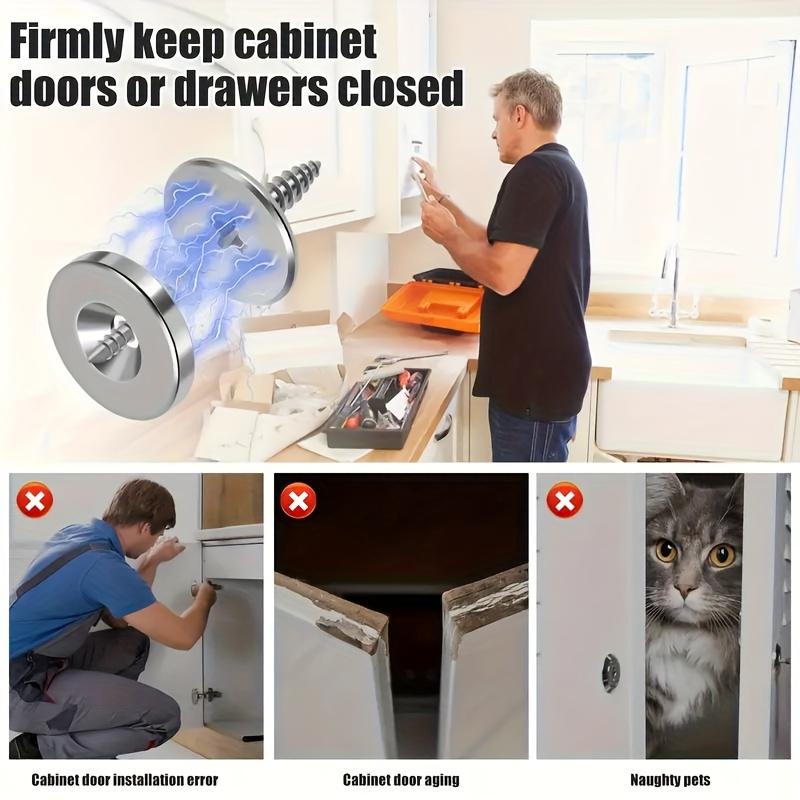 Firmly keep cabinet doors or drawers closed

Cabinet door installation error

Cabinet door aging

Naughty pets