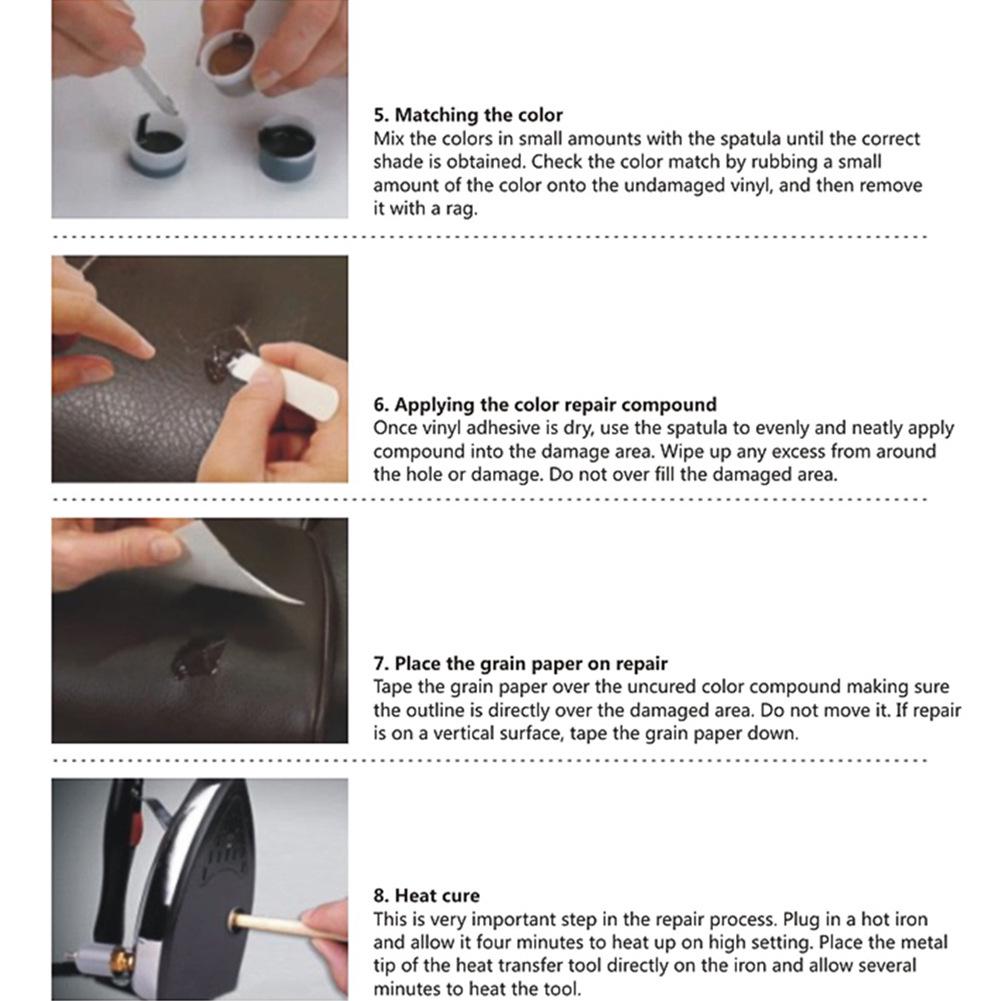 5. Matching the color
Mix the colors in small amounts with the spatula until the correct shade is obtained. Check the color match by rubbing a small amount of the color onto the undamaged vinyl, and then remove it with a rag.

6. Applying the color repair compound
Once vinyl adhesive is dry, use the spatula to evenly and neatly apply compound into the damage area. Wipe up any excess from around the hole or damage. Do not over fill the damaged area.

7. Place the grain paper on repair
Tape the grain paper over the uncured color compound making sure the outline is directly over the damaged area. Do not move it. If repair is on a vertical surface, tape the grain paper down.

8. Heat cure
This is very important step in the repair process. Plug in a hot iron and allow it four minutes to heat up on high setting. Place the metal tip of the heat transfer tool directly on the iron and allow several minutes to heat the tool.