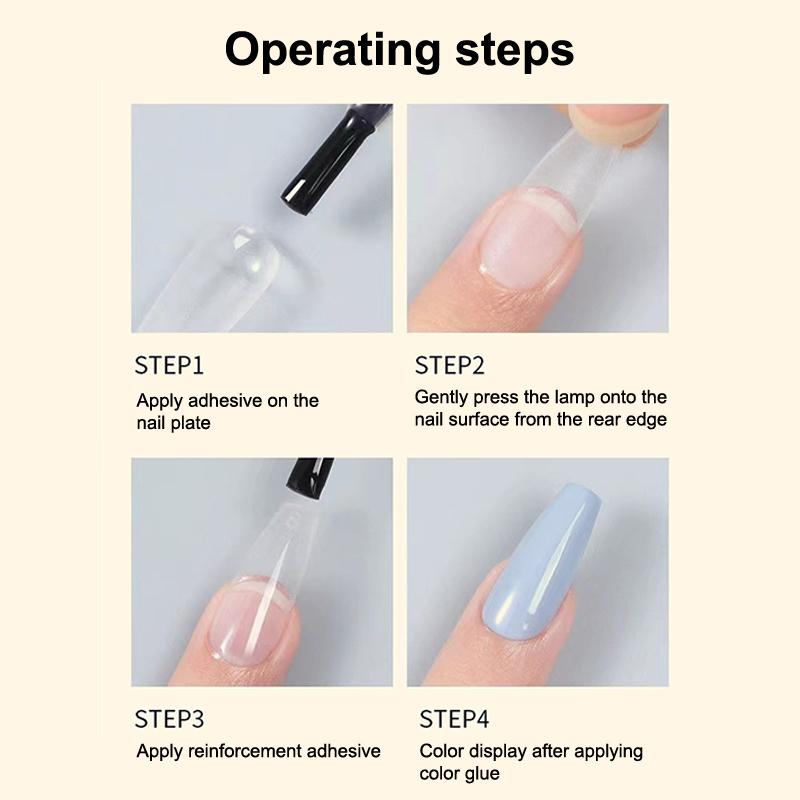 Operating steps

STEP1
Apply adhesive on the nail plate

STEP2
Gently press the lamp onto the nail surface from the rear edge

STEP3
Apply reinforcement adhesive

STEP4
Color display after applying color glue