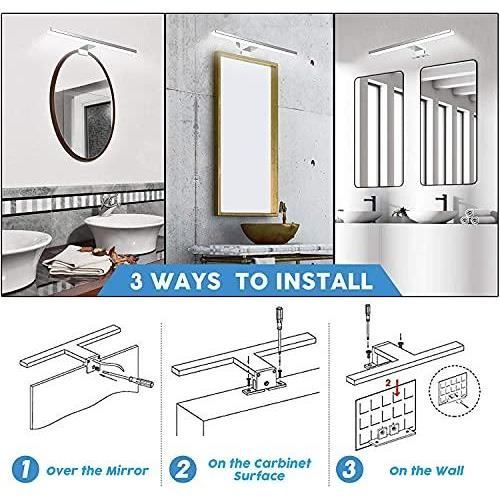 3 WAYS TO INSTALL

2

1 Over the Mirror

2 On the Carbinet Surface

3 On the Wall