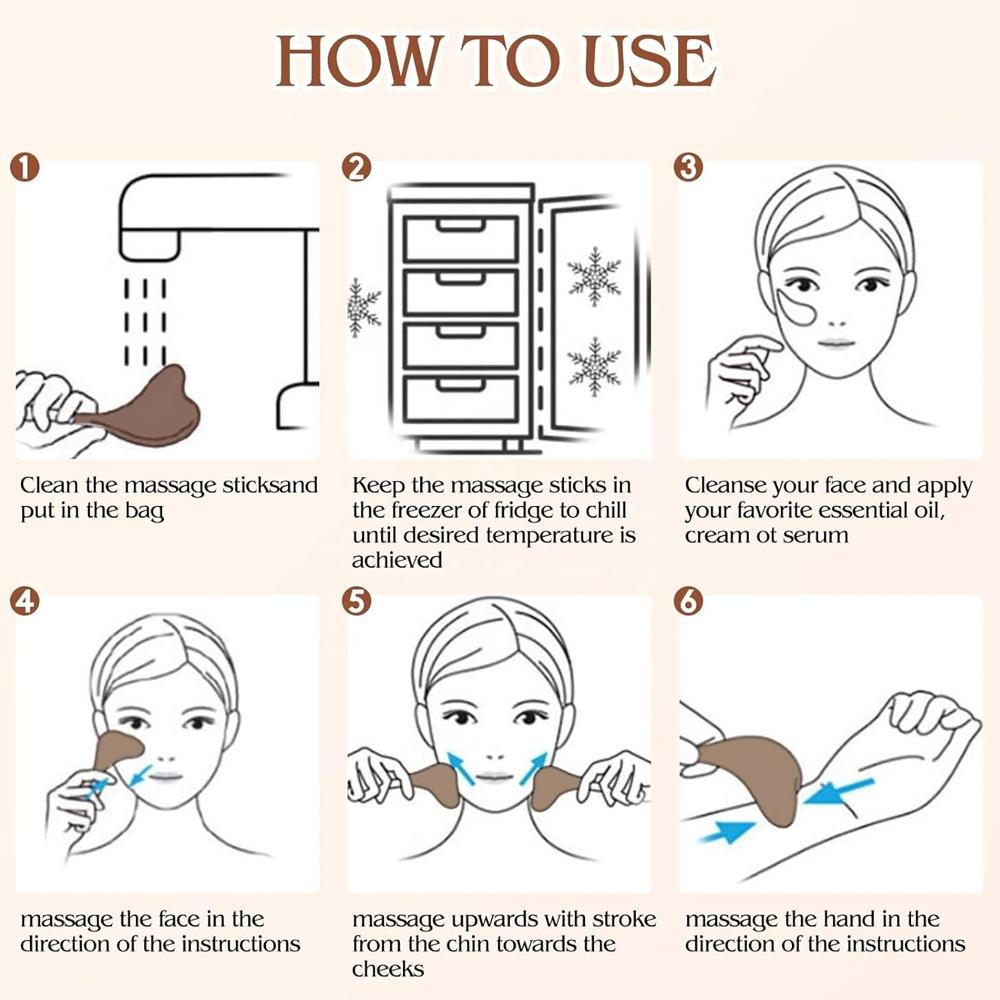 HOW TO USE

1

Clean the massage sticksand put in the bag

2

Keep the massage sticks in the freezer of fridge to chill until desired temperature is achieved

3

Cleanse your face and apply your favorite essential oil, cream ot serum

4

massage the face in the direction of the instructions

5

massage upwards with stroke from the chin towards the cheeks

6

massage the hand in the direction of the instructions