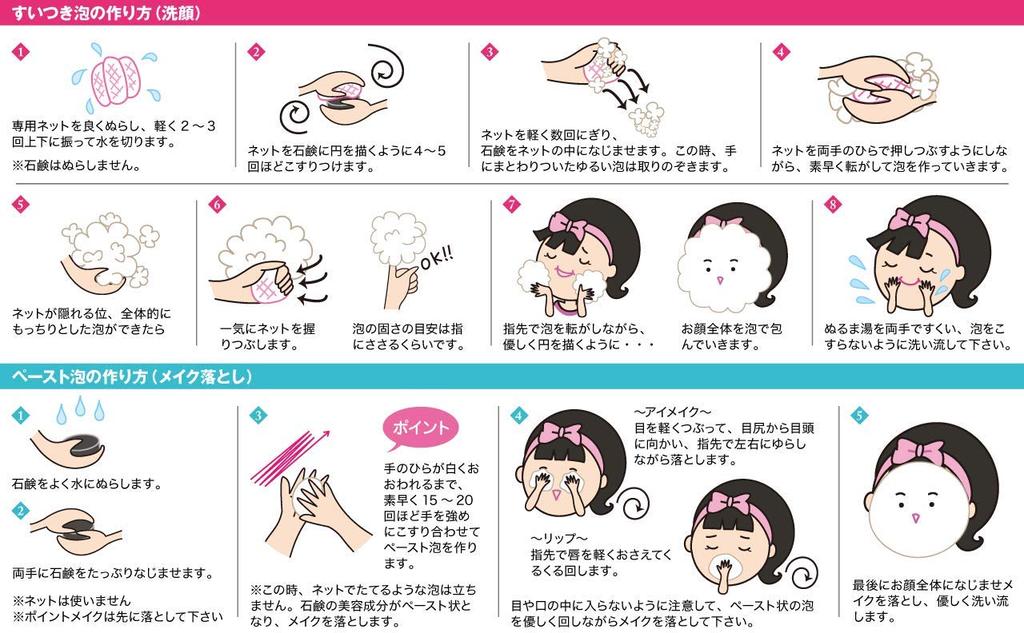 すいつき泡の作り方（洗顔）

1
専用ネットを良くぬらし、軽く２～３回上下に振って水を切ります。
※石鹸はぬらしません。

2
ネットを石鹸に円を描くように４～５回ほどこすりつけます。

3
ネットを軽く数回にぎり、石鹸をネットの中になじませます。この時、手にまとわりついたゆるい泡は取りのぞきます。

4
ネットを両手のひらで押しつぶすようにしながら、素早く転がして泡を作っていきます。

5
ネットが隠れる位、全体的にもっちりとした泡ができたら

6
一気にネットを握りつぶします。

OK!!
泡の固さの目安は指にささるくらいです。

7
指先で泡を転がしながら、優しく円を描くように・・・

お顔全体を泡で包んでいきます。

8
ぬるま湯を両手ですくい、泡をこすらないように洗い流して下さい。

ペースト泡の作り方（メイク落とし）

1
石鹸をよく水にぬらします。

2
両手に石鹸をたっぷりなじませます。
※ネットは使いません
※ポイントメイクは先に落として下さい

3
ポイント
手のひらが白くおおわれるまで、素早く１５～２０回ほど手を強めにこすり合わせてペースト泡を作ります。
※この時、ネットでたてるような泡は立ちません。石鹸の美容成分がペースト状となり、メイクを落とします。

4
～アイメイク～
目を軽くつぶって、目尻から目頭に向かい、指先で左右にゆらしながら落とします。

～リップ～
指先で唇を軽くおさえてくるくる回します。

目や口の中に入らないように注意して、ペースト状の泡を優しく回しながらメイクを落として下さい。

5
最後にお顔全体になじませメイクを落とし、優しく洗い流します。