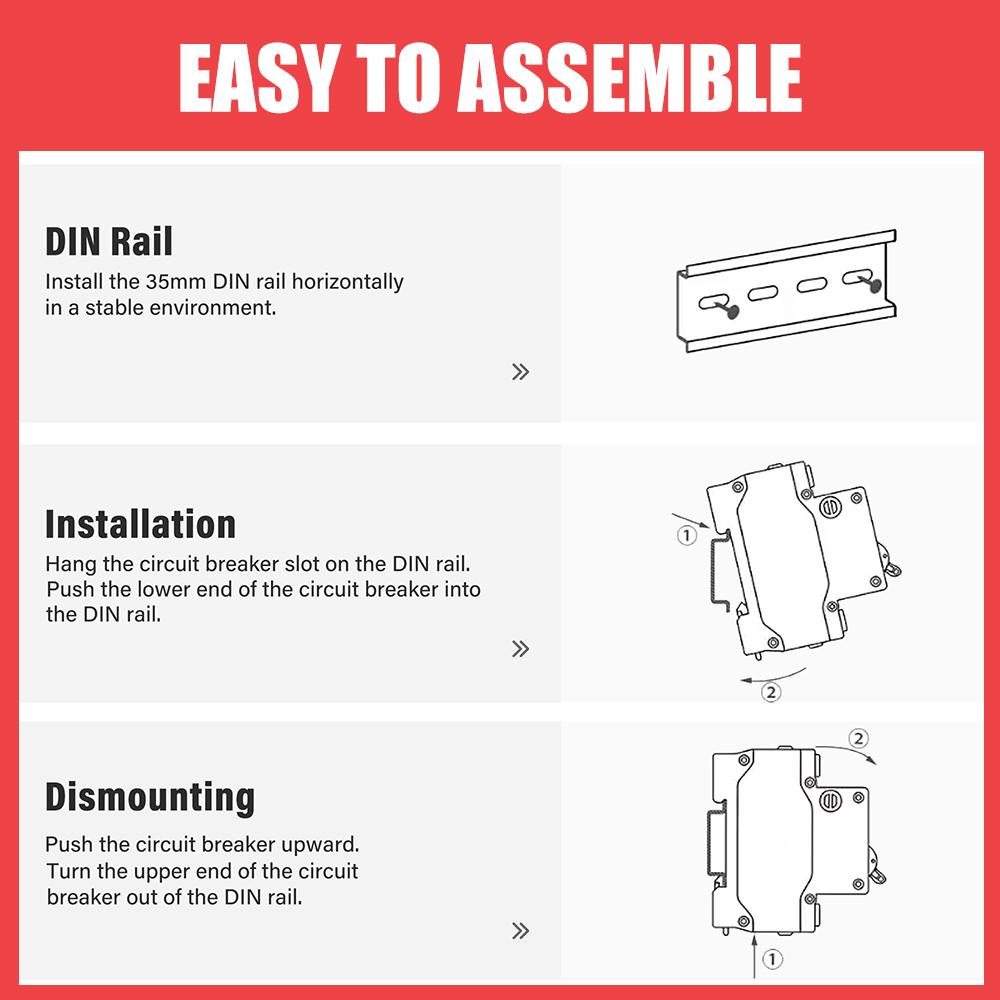 EASY TO ASSEMBLE

DIN Rail
Install the 35mm DIN rail horizontally in a stable environment.

»

Installation
Hang the circuit breaker slot on the DIN rail. Push the lower end of the circuit breaker into the DIN rail.

»

①
②

Dismounting
Push the circuit breaker upward. Turn the upper end of the circuit breaker out of the DIN rail.

»

②
①