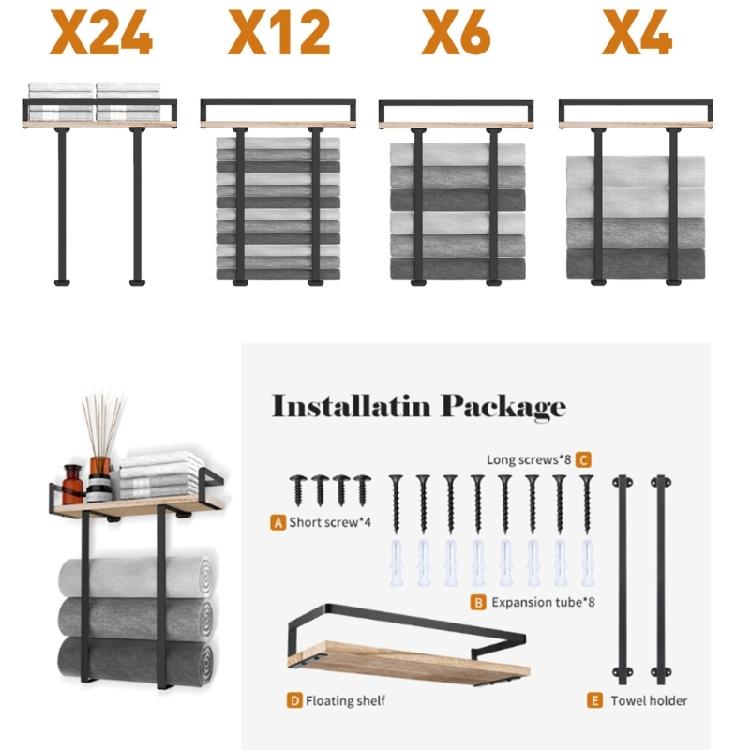 X24 X12 X6 X4

Installatin Package

Long screws*8 C

A Short screw*4

B Expansion tube*8

D Floating shelf

E Towel holder