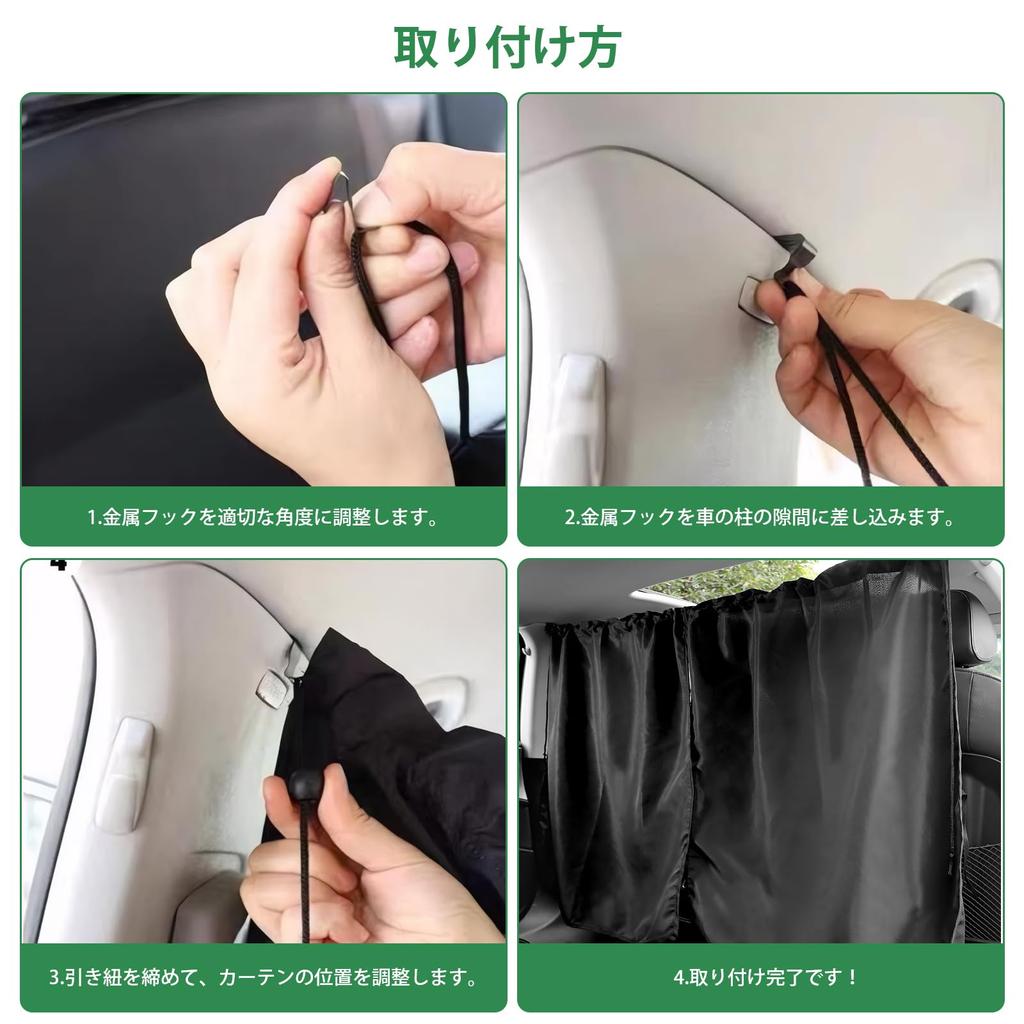 取り付け方

1.金属フックを適切な角度に調整します。

2.金属フックを車の柱の隙間に差し込みます。

3.引き紐を締めて、カーテンの位置を調整します。

4.取り付け完了です！