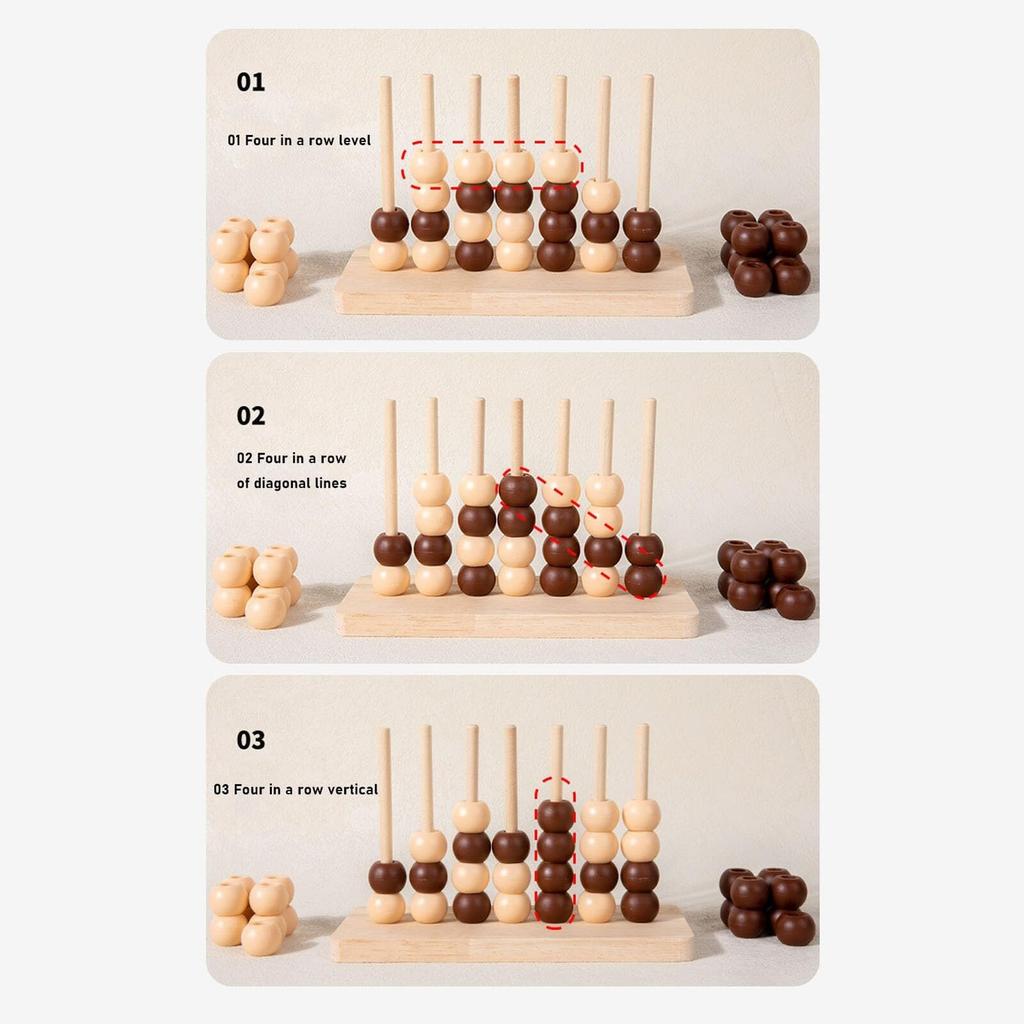 01

01 Four in a row level

02

02 Four in a row of diagonal lines

03

03 Four in a row vertical