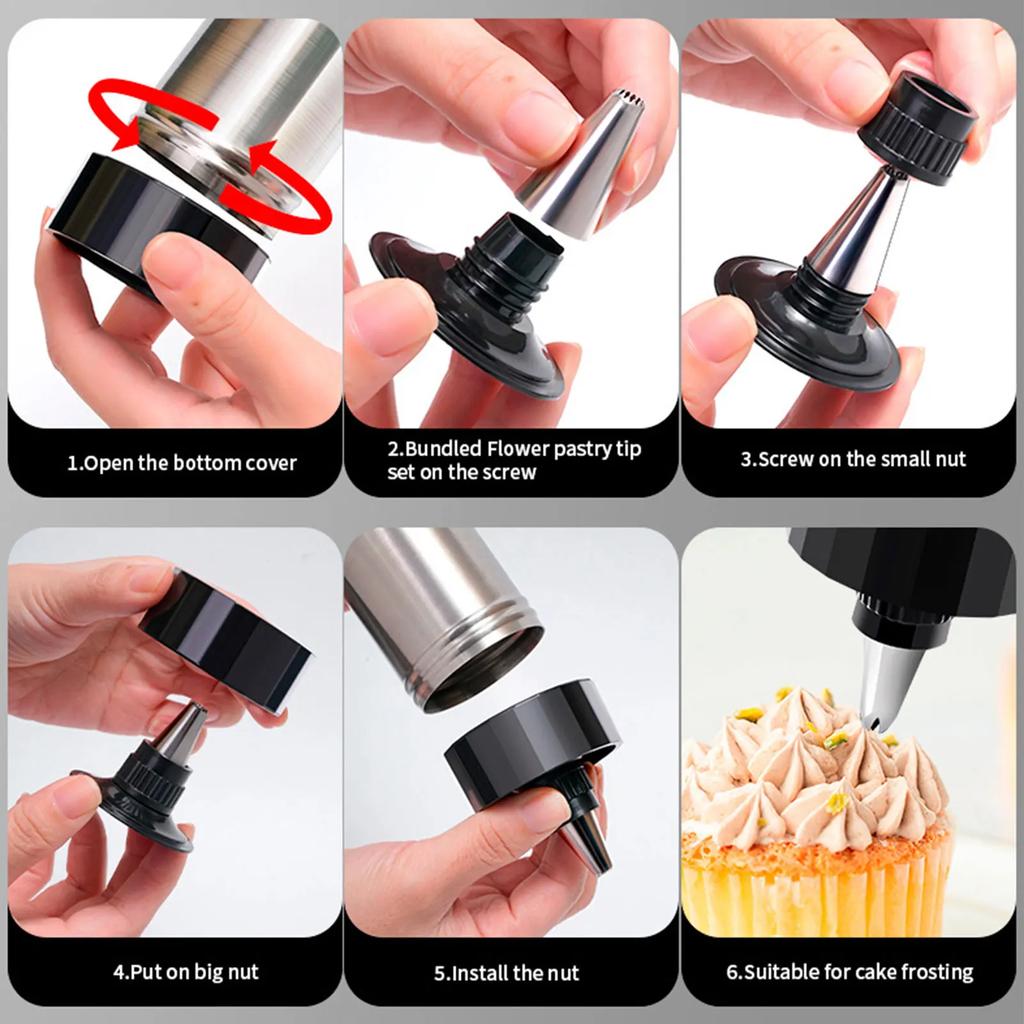 1.Open the bottom cover

2.Bundled Flower pastry tip set on the screw

3.Screw on the small nut

4.Put on big nut

5.Install the nut

6.Suitable for cake frosting