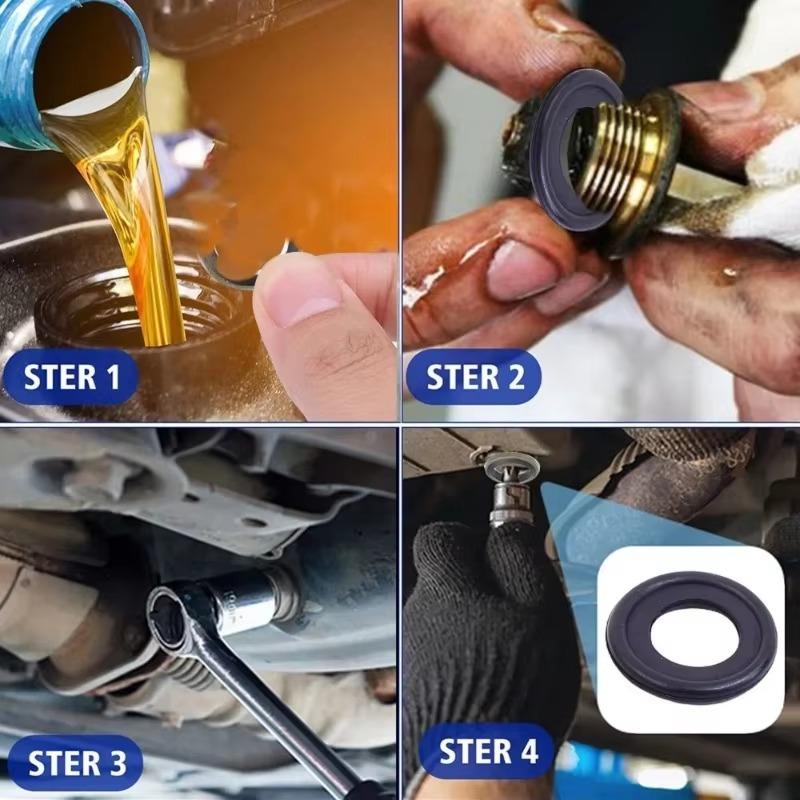 STER 1

STER 2

STER 3

STER 4