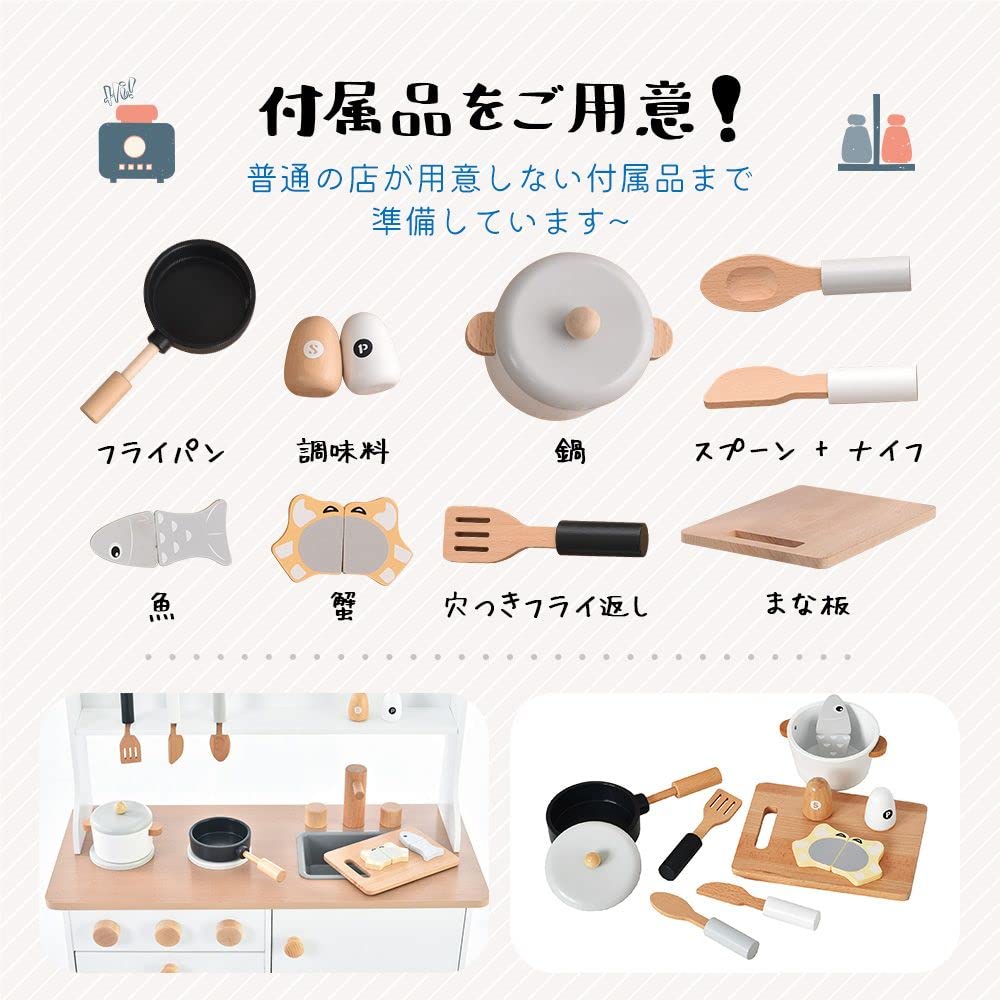 付属品をご用意!

普通の店が用意しない付属品まで準備しています~

フライパン

調味料

鍋

スプーン + ナイフ

魚

蟹

穴つきフライ返し

まな板