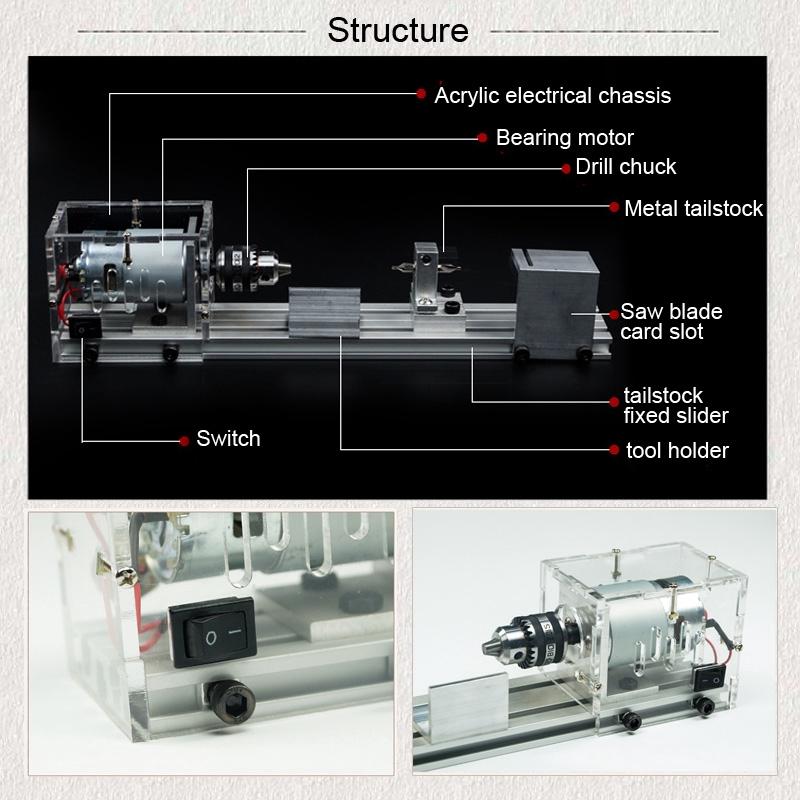 Structure

Acrylic electrical chassis

Bearing motor

Drill chuck

Metal tailstock

Saw blade card slot

tailstock fixed slider

Switch

tool holder

O

—