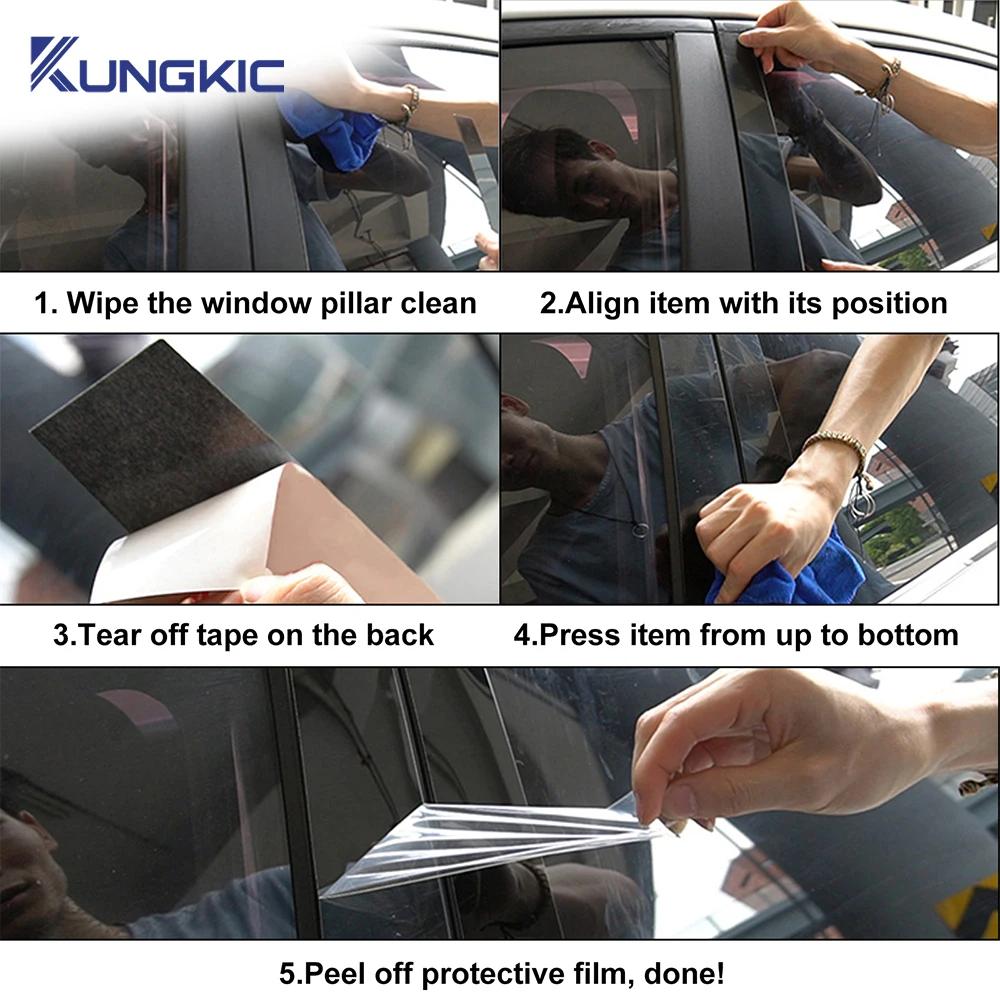 KUNGKIC

1. Wipe the window pillar clean

2.Align item with its position

3.Tear off tape on the back

4.Press item from up to bottom

5.Peel off protective film, done!